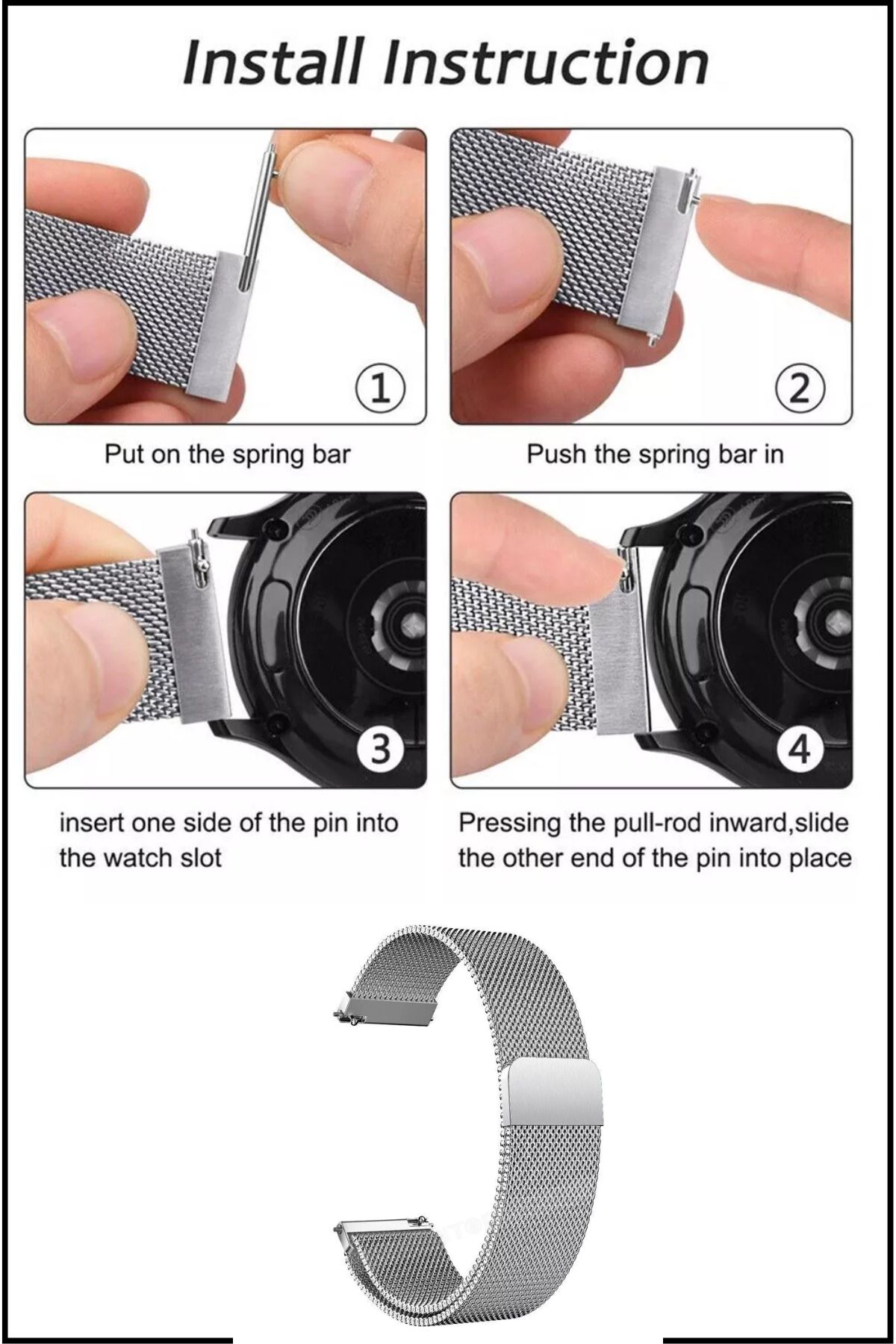 Install Instruction

①

Put on the spring bar

②

Push the spring bar in

③

insert one side of the pin into the watch slot

④

Pressing the pull-rod inward,slide the other end of the pin into place