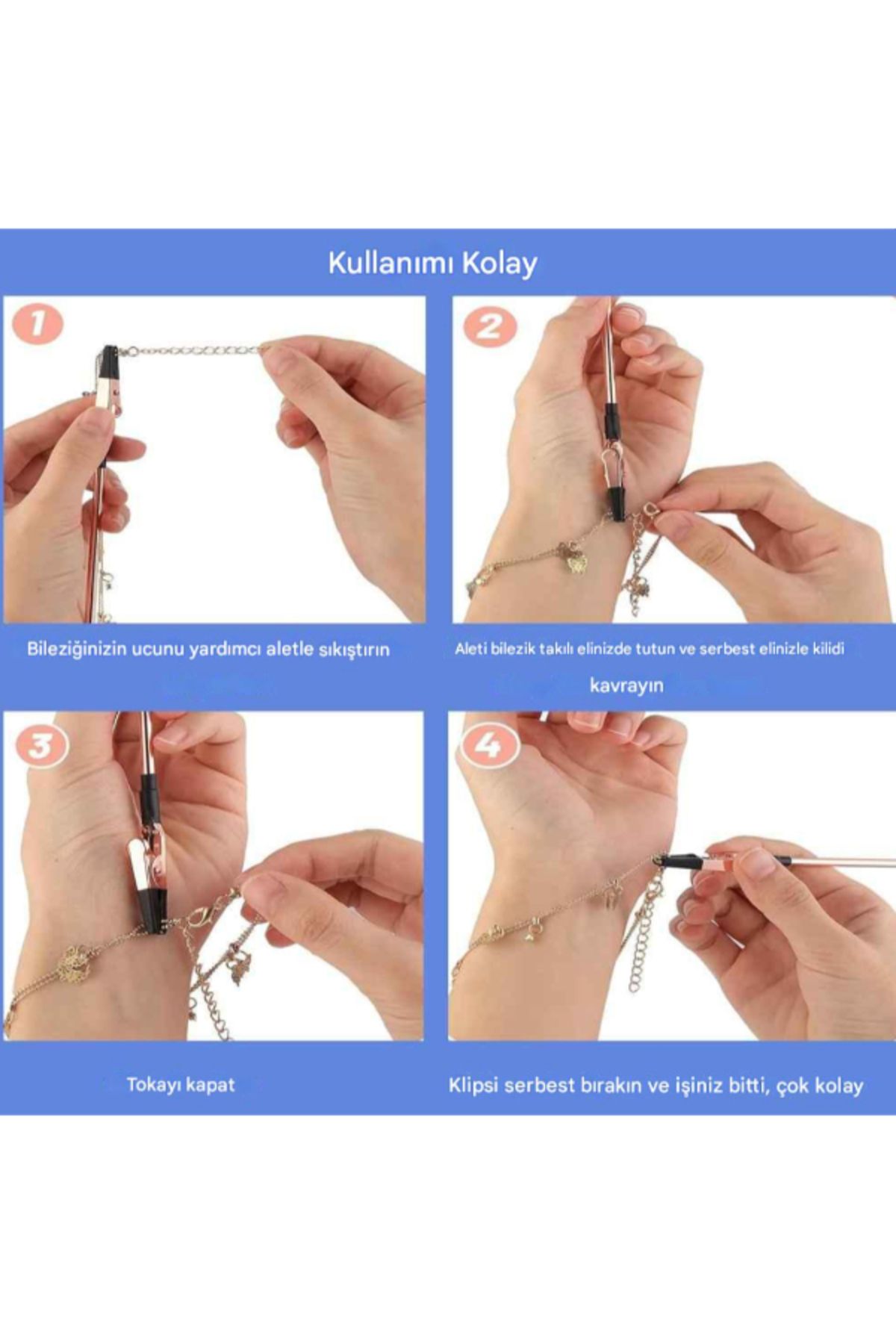 Kullanımı Kolay

1

Bileziğinizin ucunu yardımcı aletle sıkıştırın

2

Aleti bilezik takılı elinizde tutun ve serbest elinizle kilidi kavrayın

3

Tokayı kapat

4

Klipsi serbest bırakın ve işiniz bitti, çok kolay