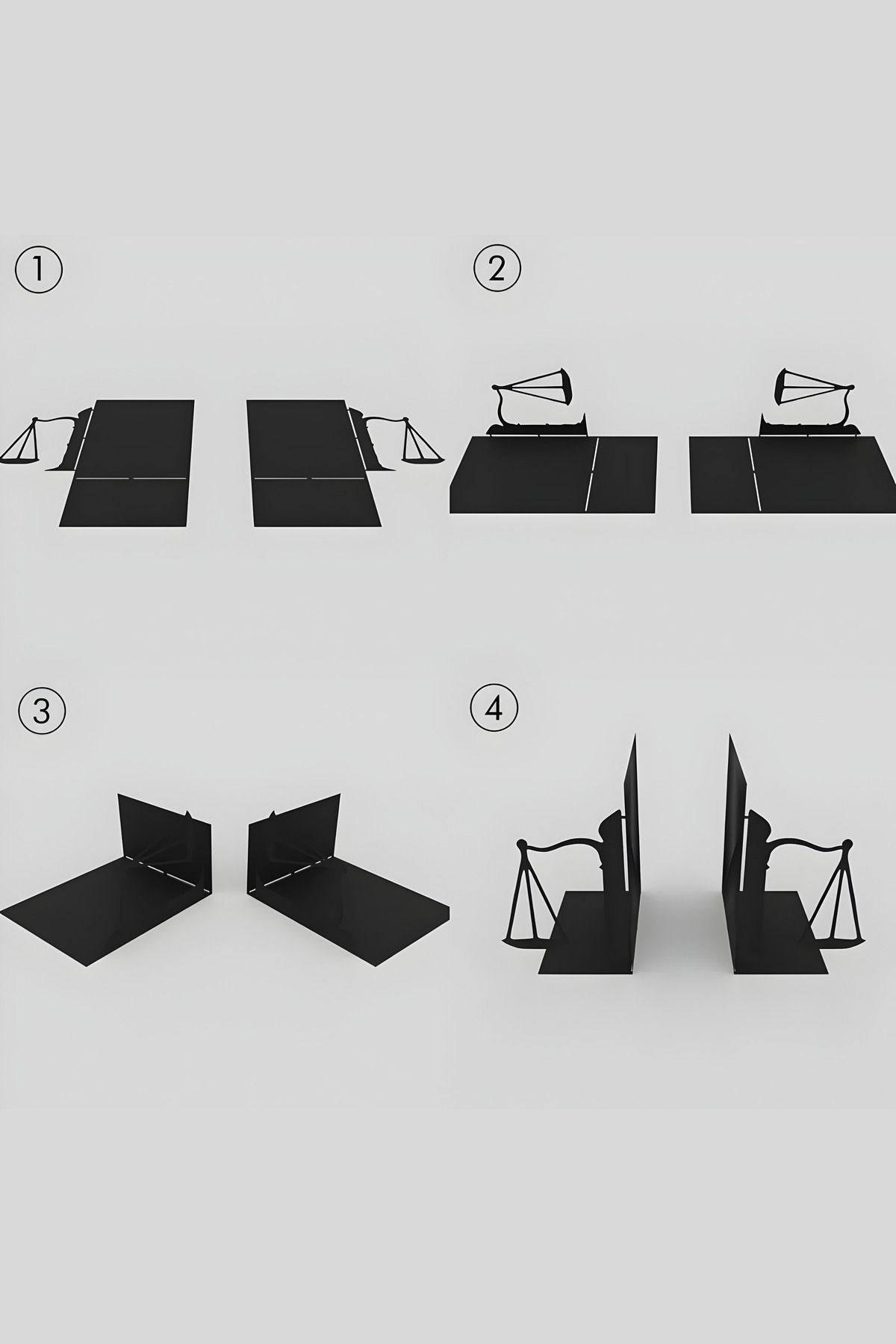 ①

②

③

④