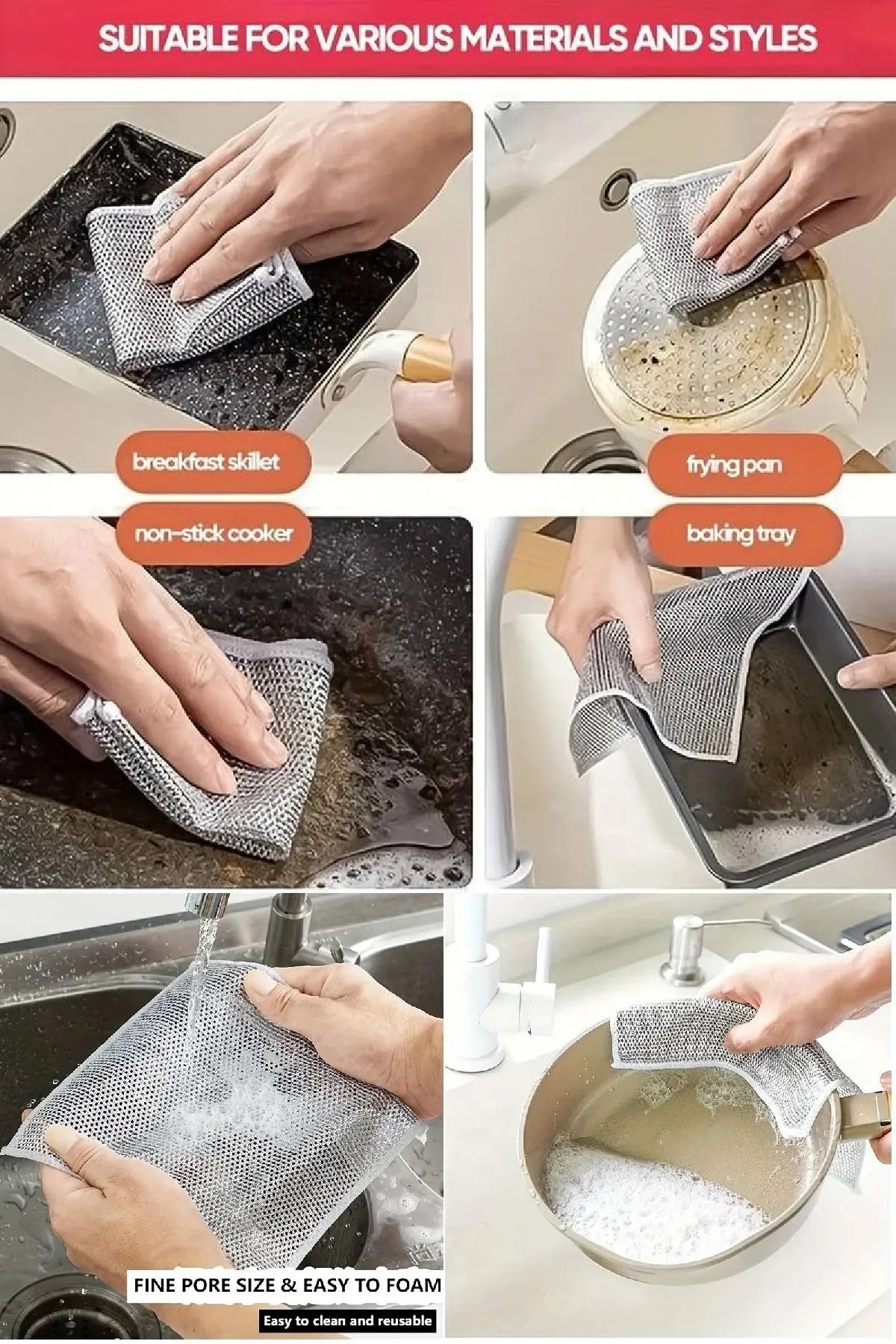 SUITABLE FOR VARIOUS MATERIALS AND STYLES

breakfast skillet

frying pan

non-stick cooker

baking tray

FINE PORE SIZE & EASY TO FOAM

Easy to clean and reusable