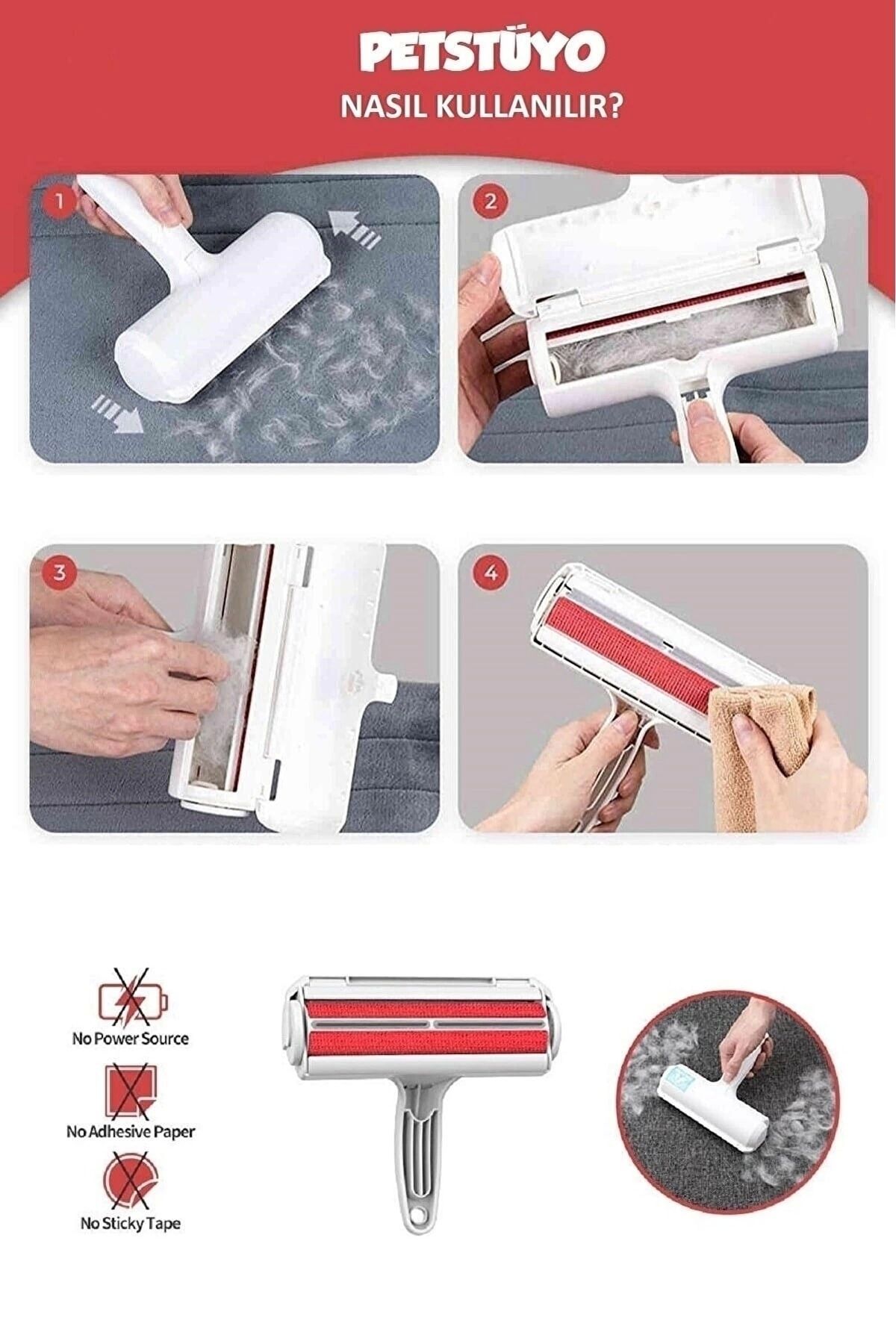 PETSTÜYO
NASIL KULLANILIR?

1

2

3

4

No Power Source

No Adhesive Paper

No Sticky Tape