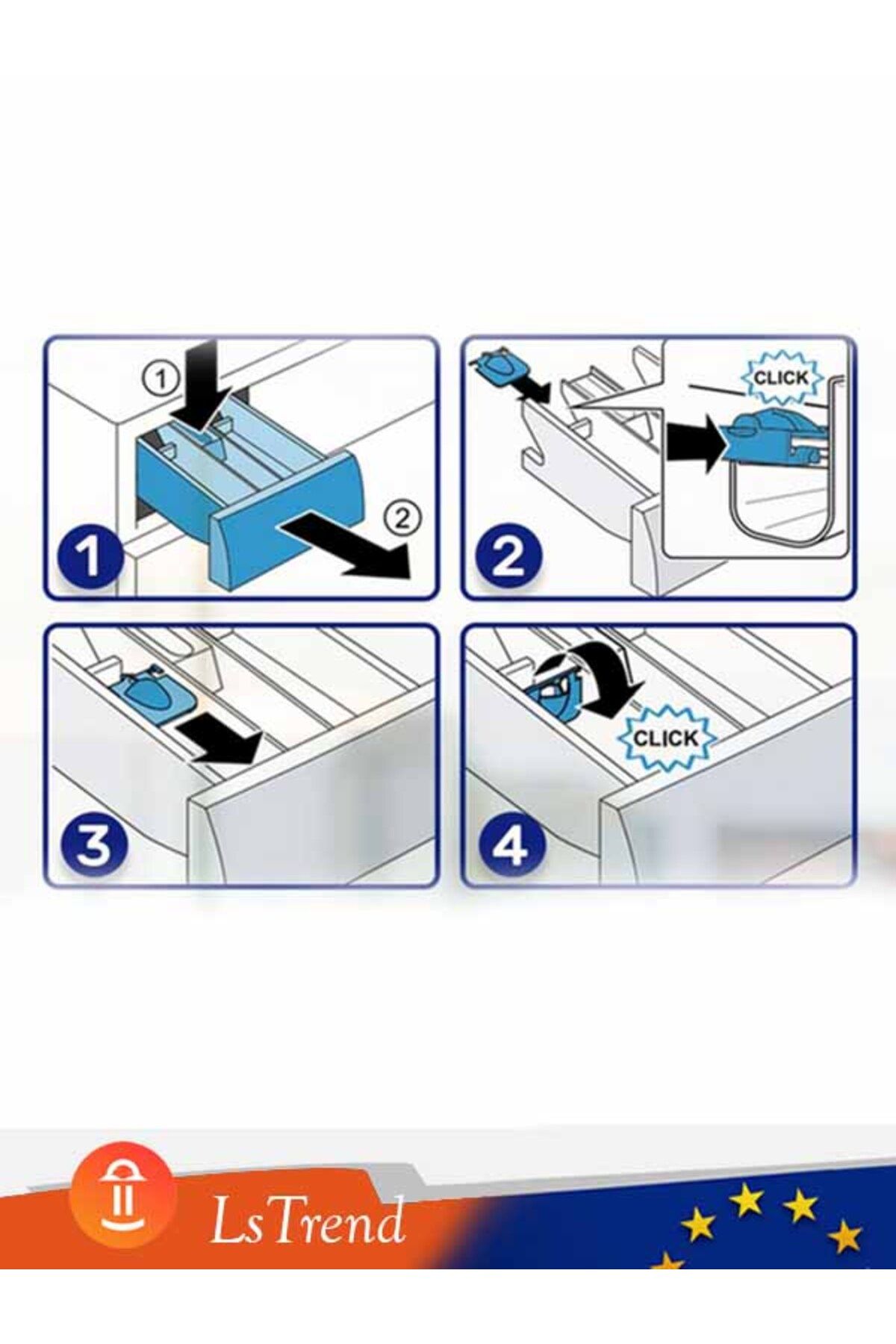 ①
②
1

CLICK
2

3

CLICK
4

LsTrend