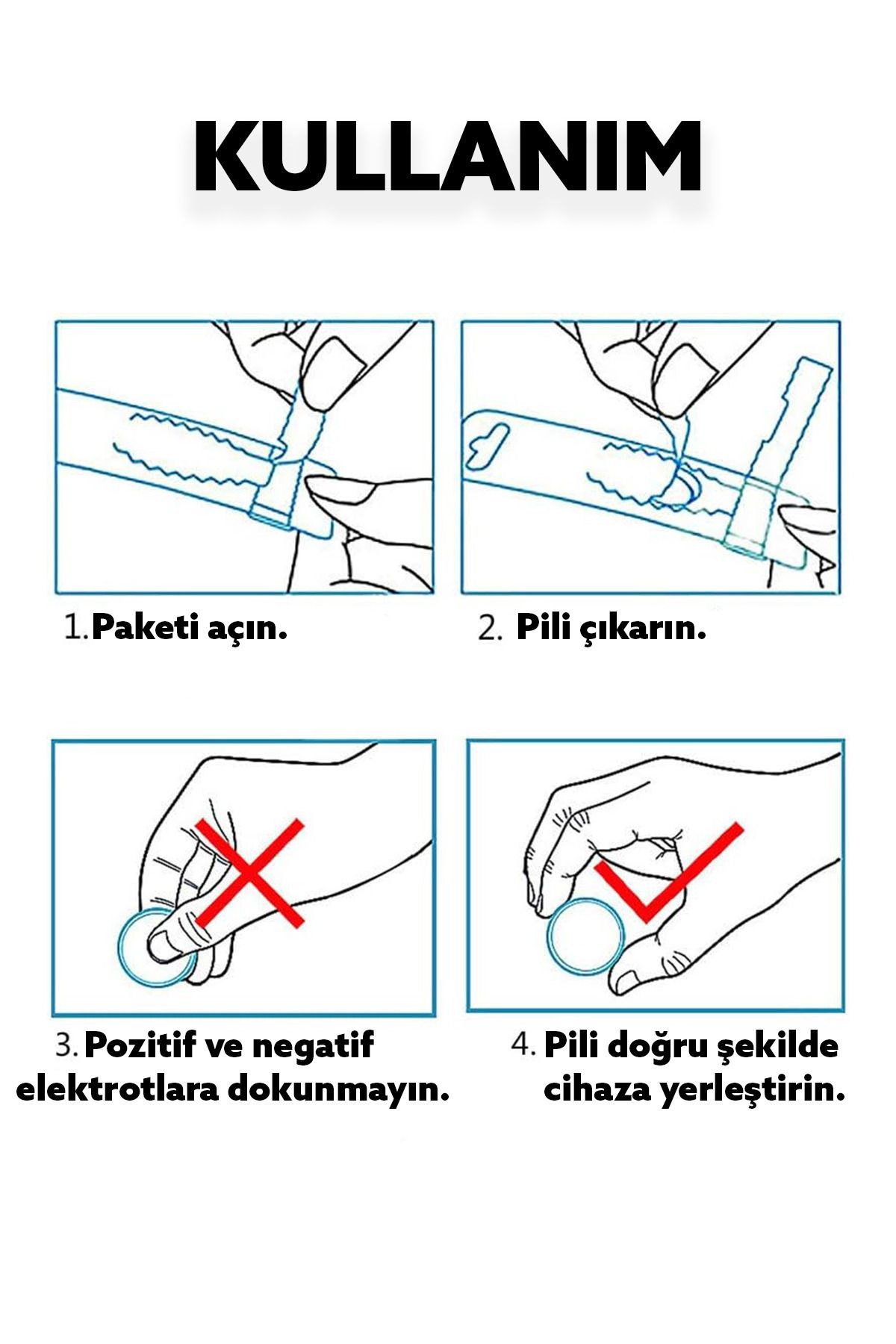 KULLANIM

1. Paketi açın.

2. Pili çıkarın.

3. Pozitif ve negatif elektrotlara dokunmayın.

4. Pili doğru şekilde cihaza yerleştirin.