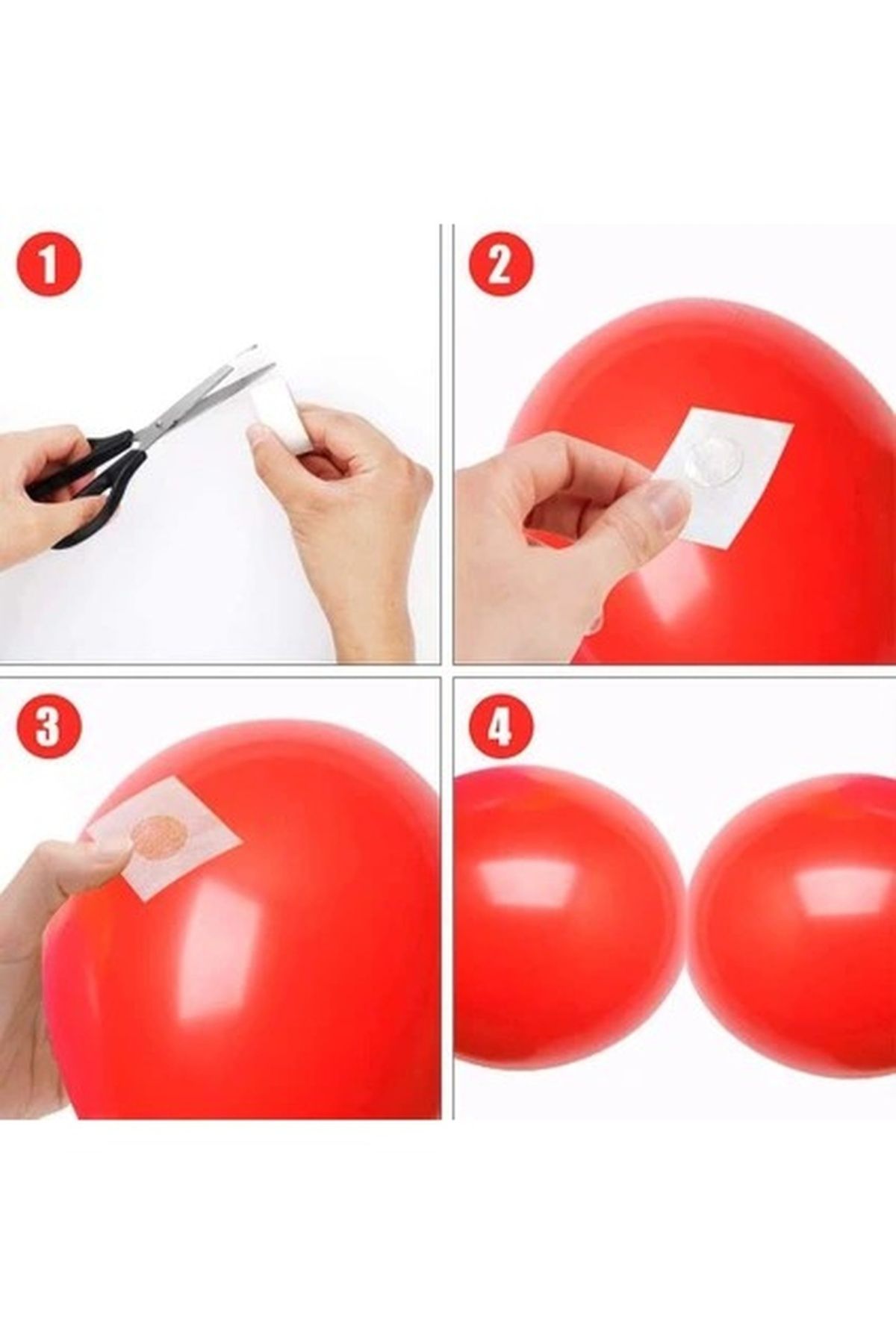 1

2

3

4