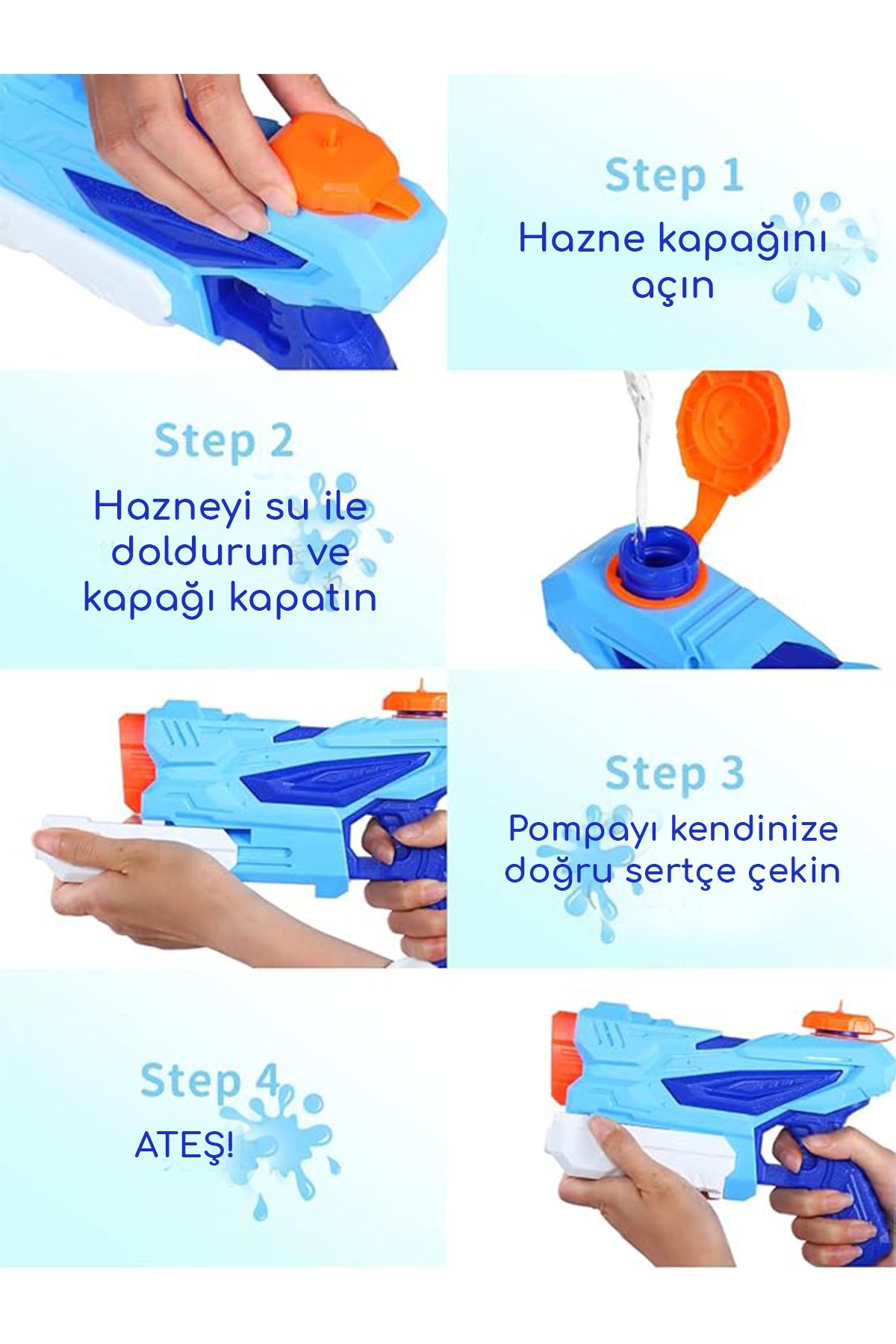 Step 1
Hazne kapağını açın

Step 2
Hazneyi su ile doldurun ve kapağı kapatın

Step 3
Pompayı kendinize doğru sertçe çekin

Step 4
ATEŞ!