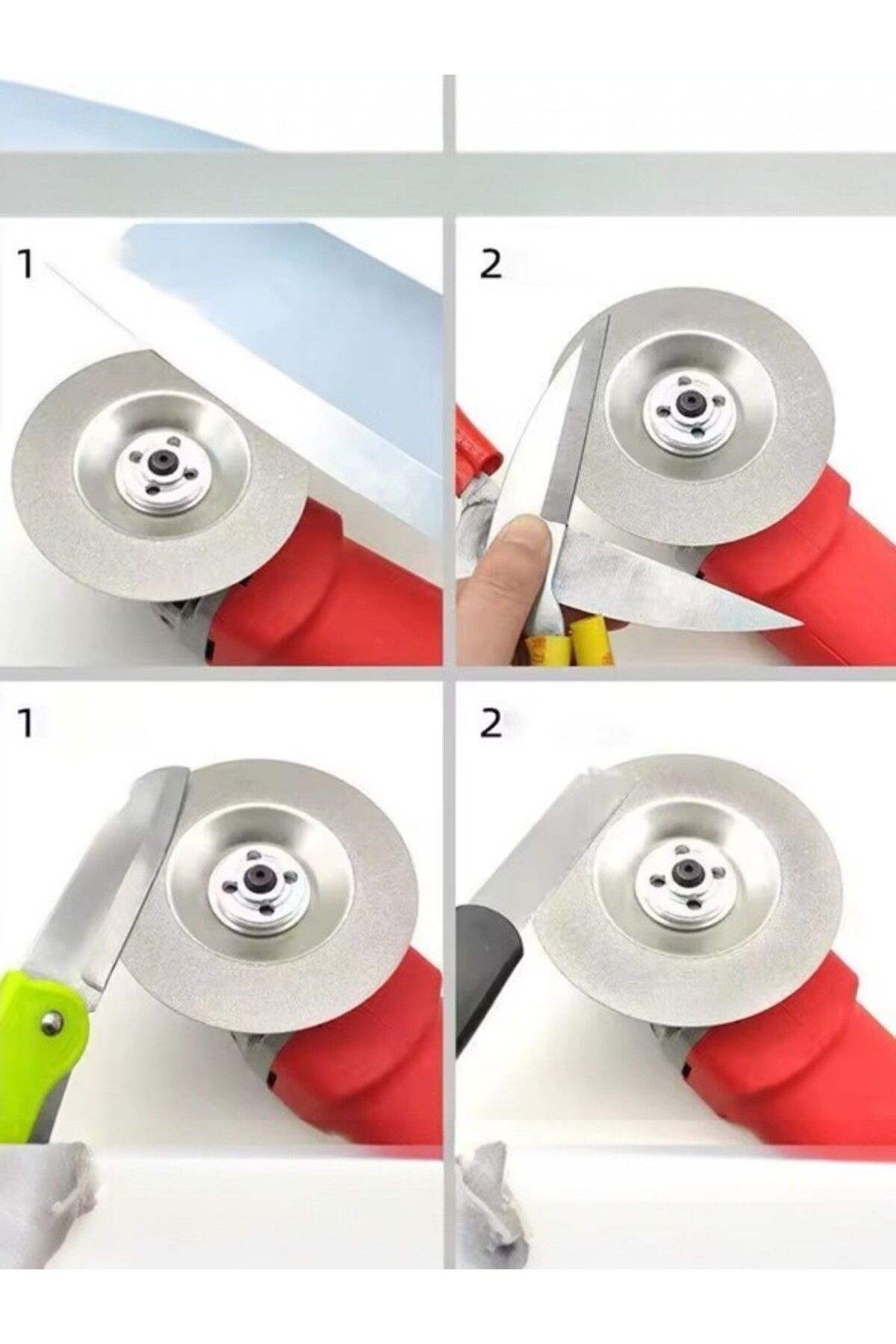 1

2

1

2