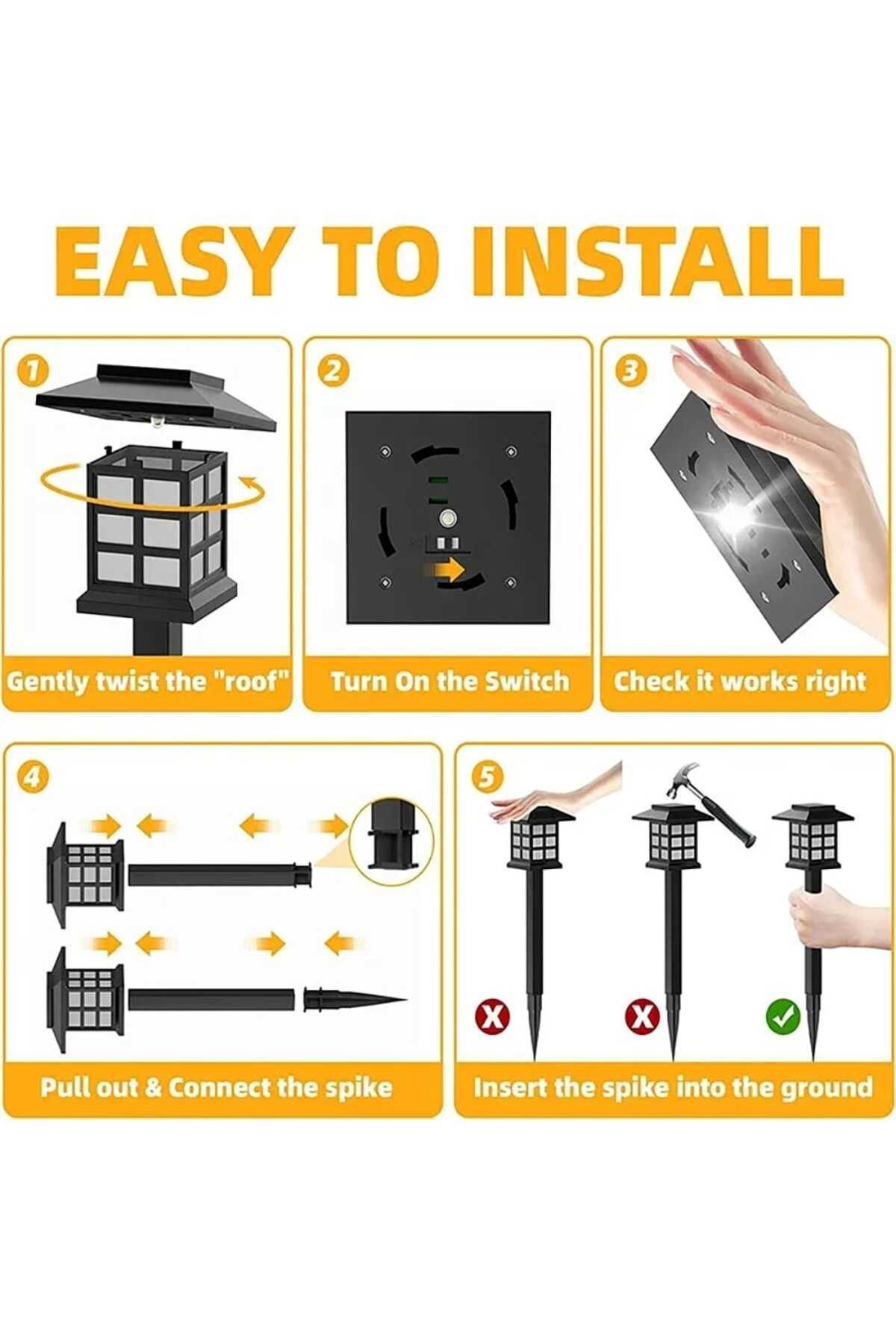 EASY TO INSTALL

1

Gently twist the "roof"

2

Turn On the Switch

3

Check it works right

4

Pull out & Connect the spike

5

Insert the spike into the ground