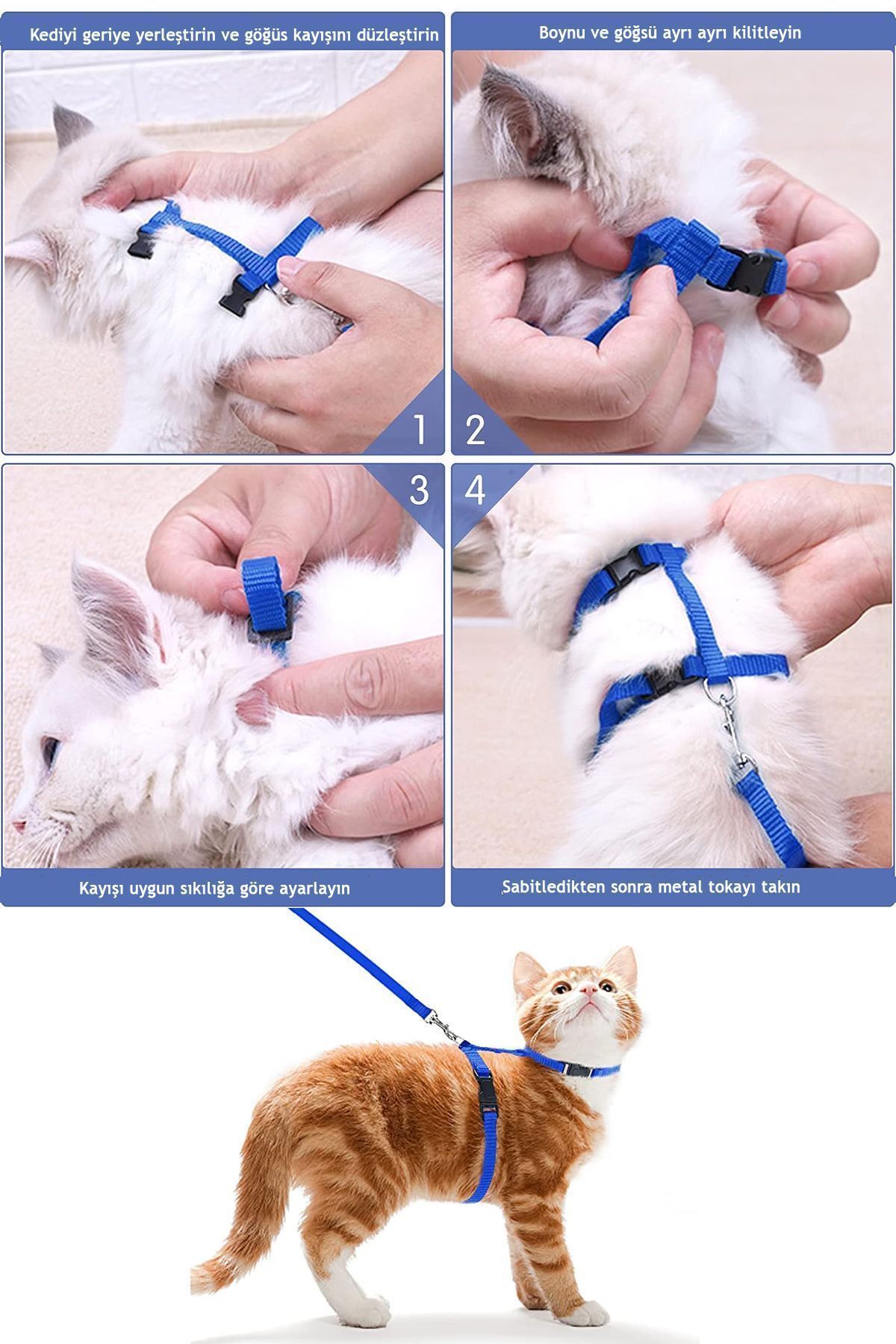 Kediyi geriye yerleştirin ve göğüs kayışını düzleştirin

Boynu ve göğsü ayrı ayrı kilitleyin

1

2

3

4

Kayışı uygun sıkılığa göre ayarlayın

Sabitledikten sonra metal tokayı takın