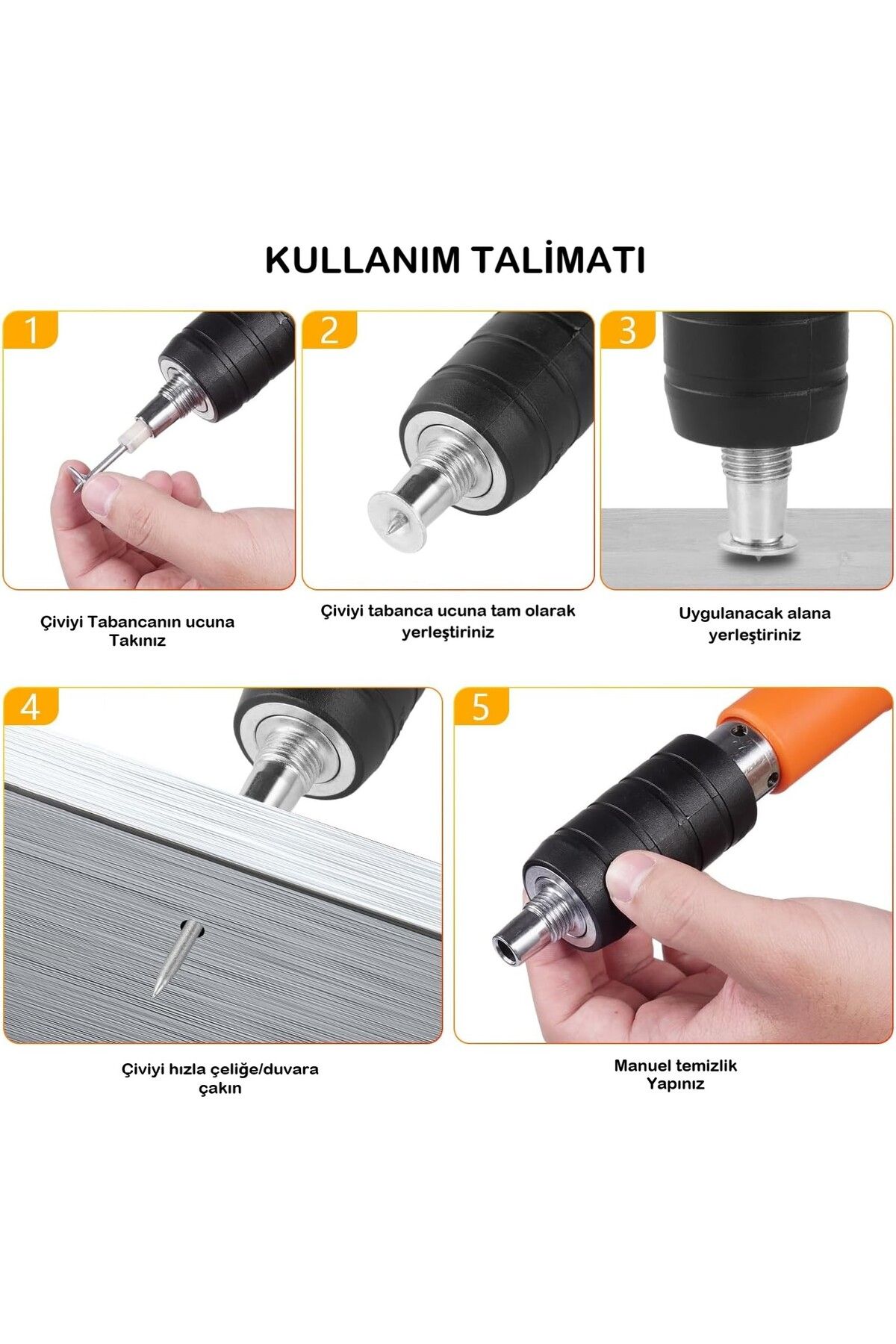 KULLANIM TALİMATI

1

Çiviyi Tabancanın ucuna Takınız

2

Çiviyi tabanca ucuna tam olarak yerleştiriniz

3

Uygulanacak alana yerleştiriniz

4

Çiviyi hızla çeliğe/duvara çakın

5

Manuel temizlik Yapınız