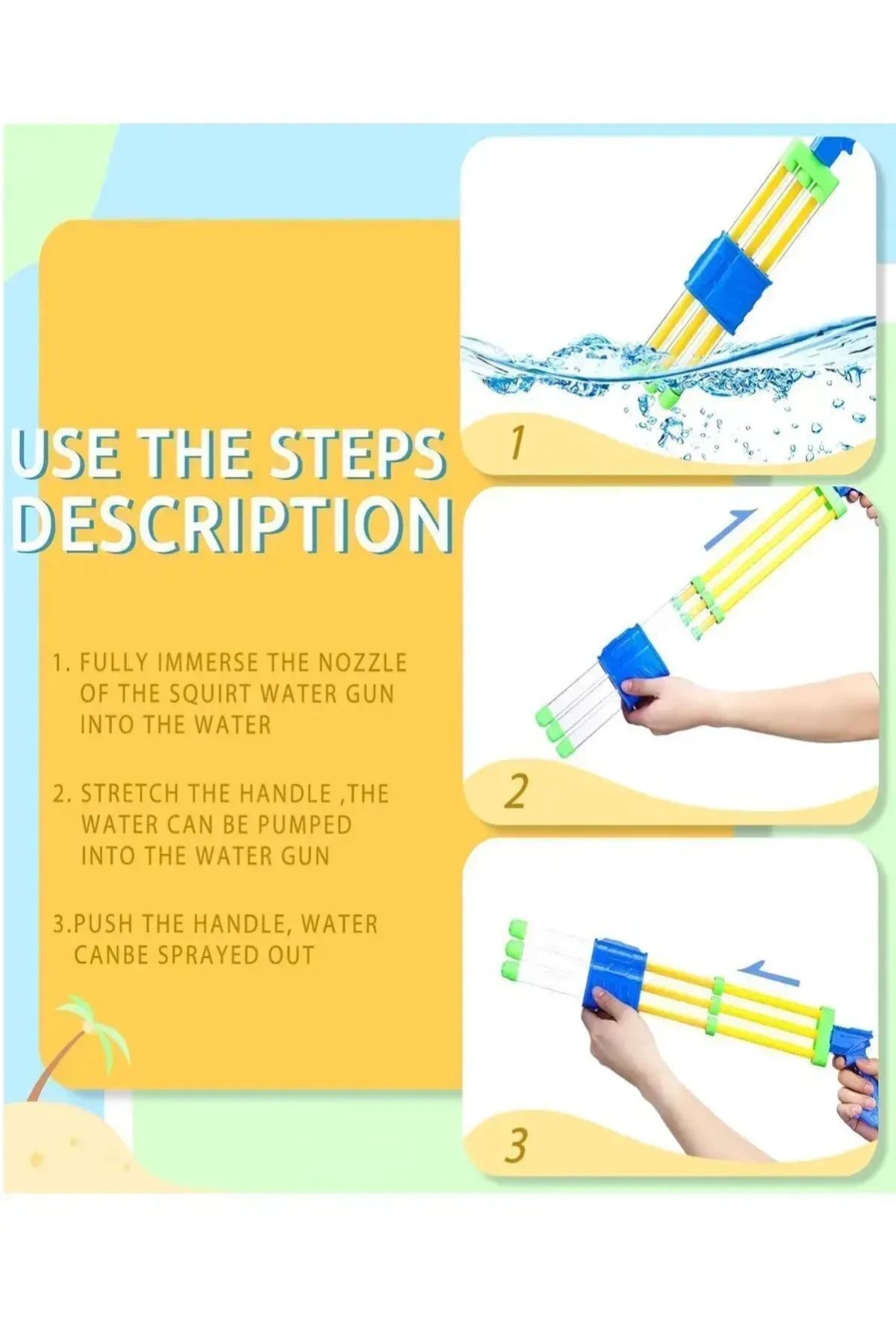 USE THE STEPS DESCRIPTION

1. FULLY IMMERSE THE NOZZLE OF THE SQUIRT WATER GUN INTO THE WATER

2. STRETCH THE HANDLE ,THE WATER CAN BE PUMPED INTO THE WATER GUN

3.PUSH THE HANDLE, WATER CANBE SPRAYED OUT

1

2

3