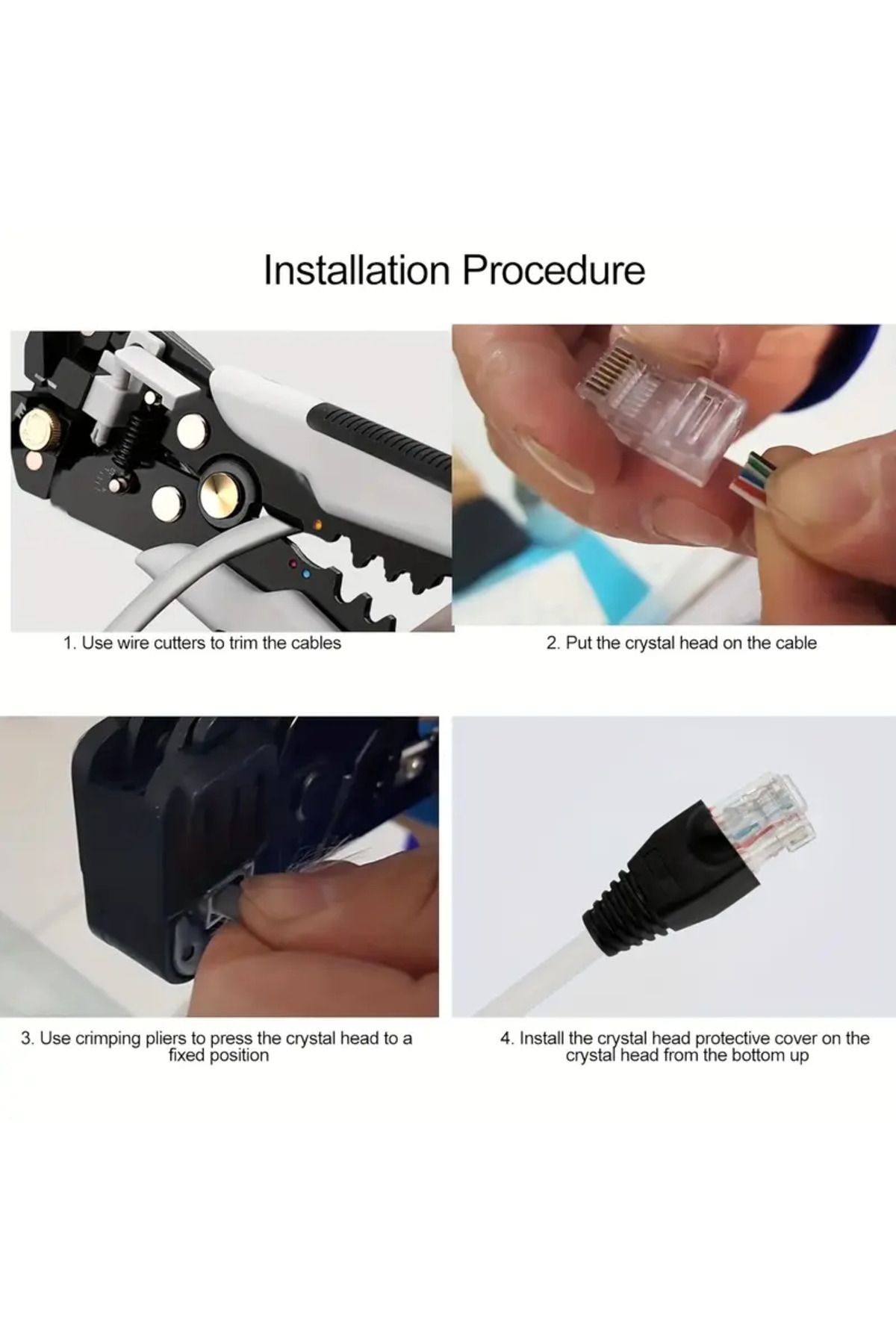 Installation Procedure

1. Use wire cutters to trim the cables

2. Put the crystal head on the cable

3. Use crimping pliers to press the crystal head to a fixed position

4. Install the crystal head protective cover on the crystal head from the bottom up