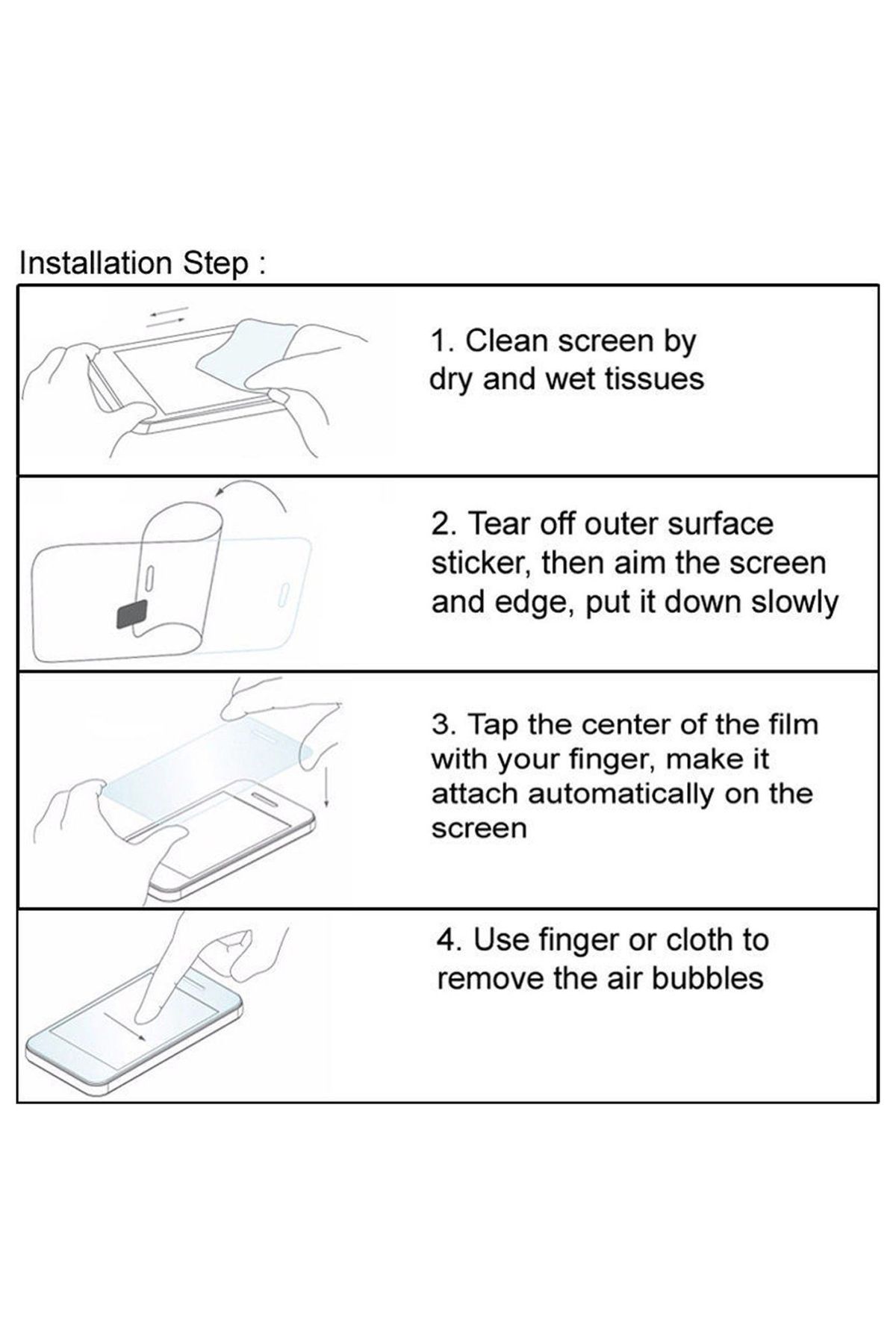 Installation Step :

1. Clean screen by dry and wet tissues

2. Tear off outer surface sticker, then aim the screen and edge, put it down slowly

3. Tap the center of the film with your finger, make it attach automatically on the screen

4. Use finger or cloth to remove the air bubbles