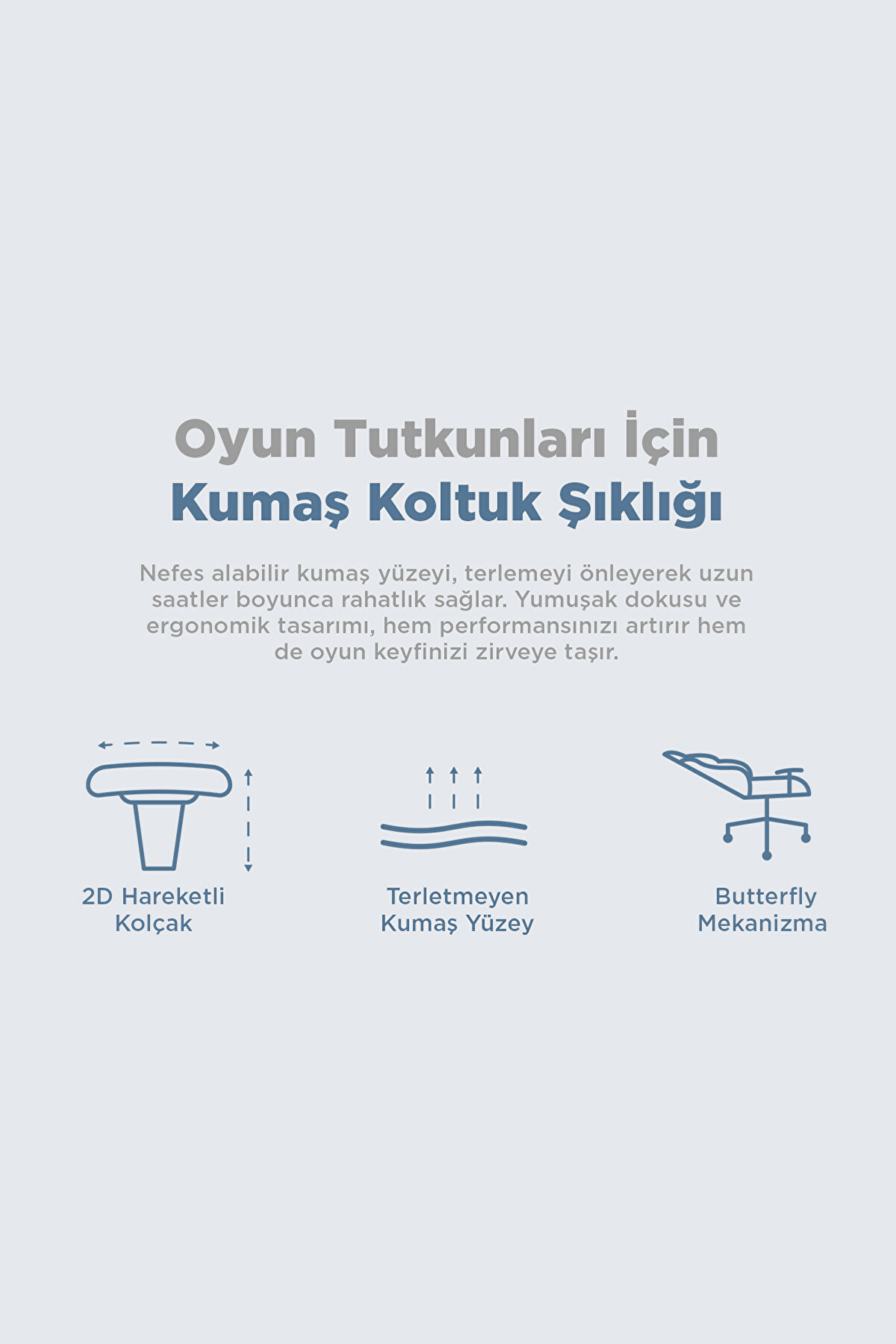 Oyun Tutkunları İçin
Kumaş Koltuk Şıklığı

Nefes alabilir kumaş yüzeyi, terlemeyi önleyerek uzun saatler boyunca rahatlık sağlar. Yumuşak dokusu ve ergonomik tasarımı, hem performansınızı artırır hem de oyun keyfinizi zirveye taşır.

2D Hareketli Kolçak

Terletmeyen Kumaş Yüzey

Butterfly Mekanizma