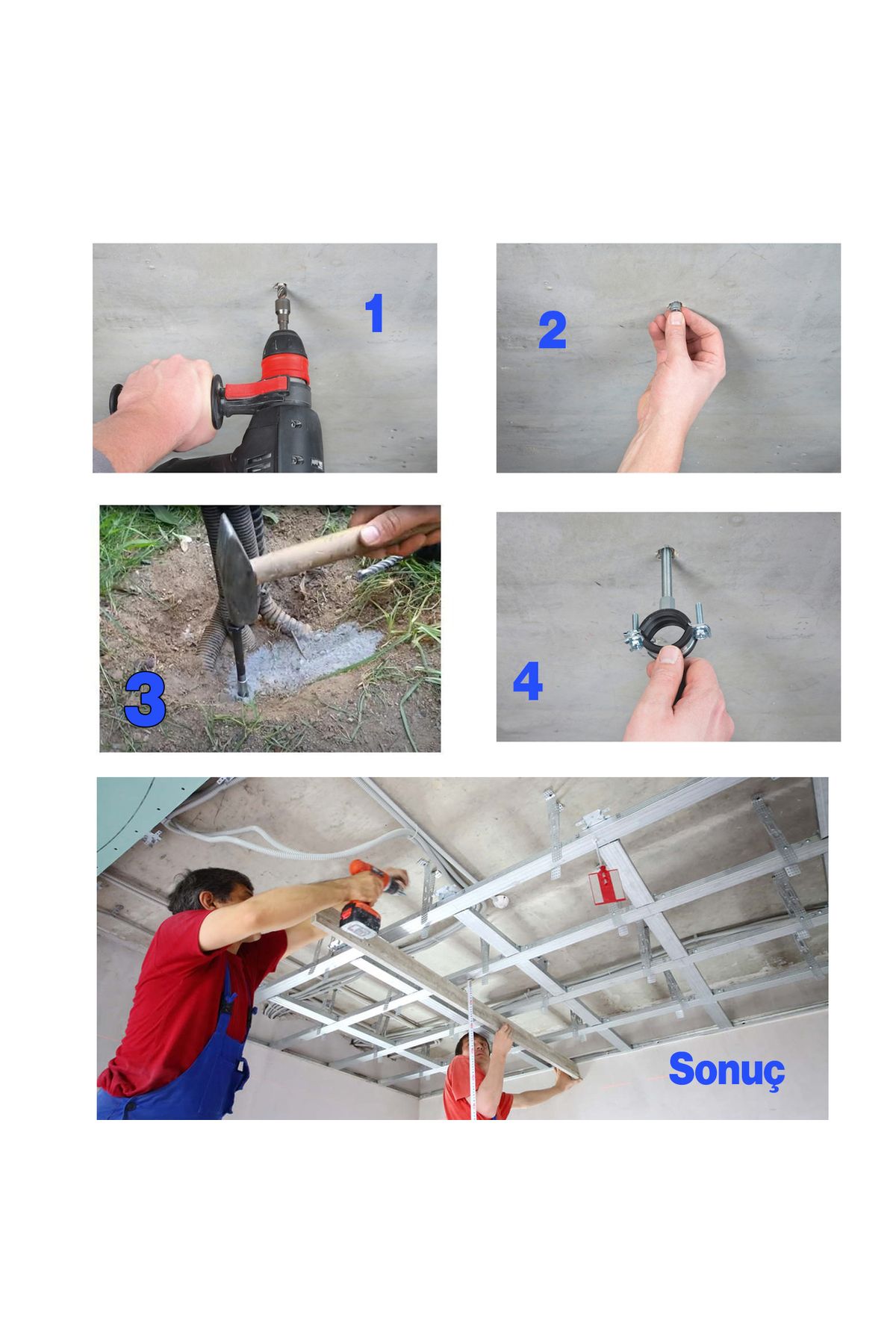 1

2

3

4

Sonuç