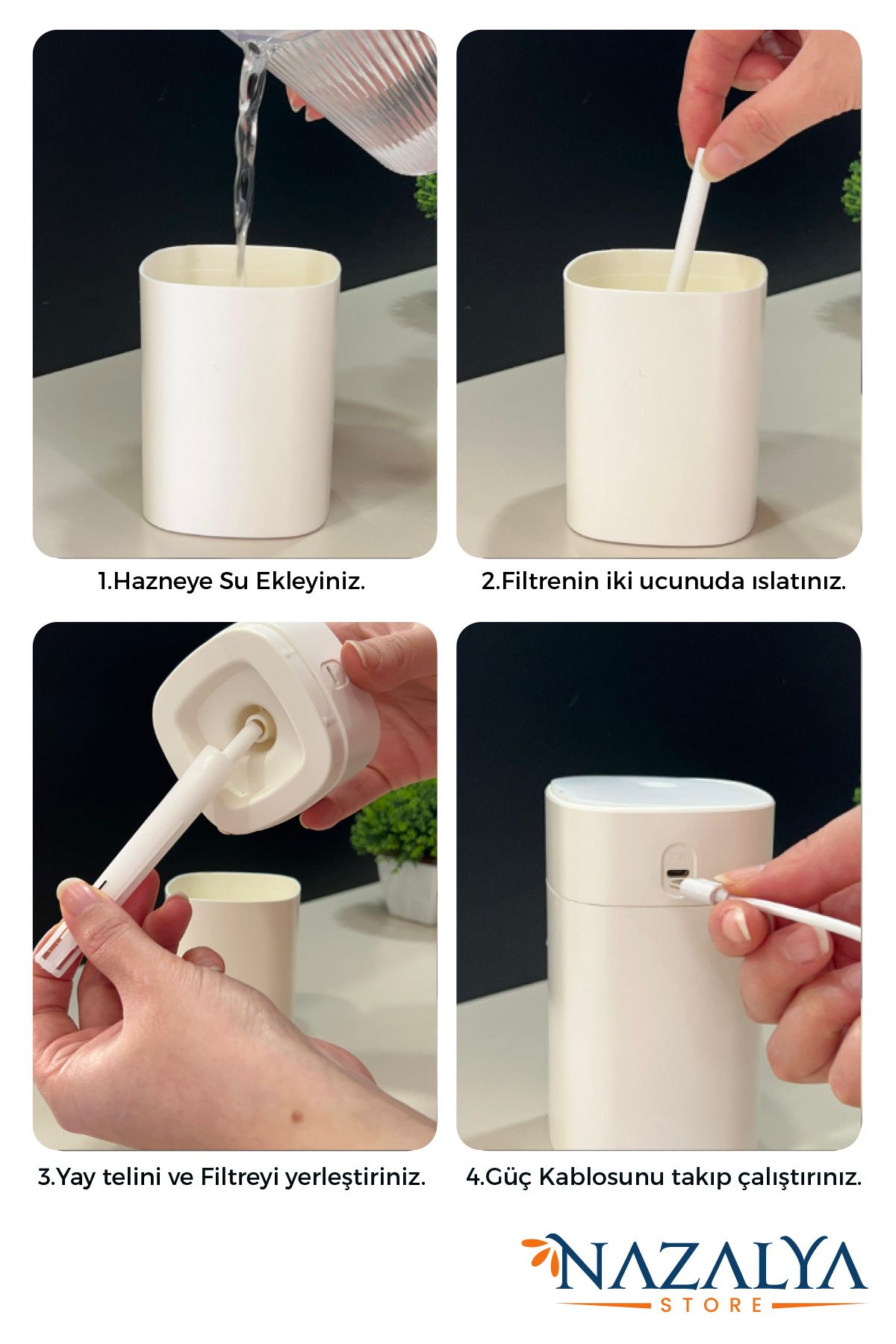 1.Hazneye Su Ekleyiniz.

2.Filtrenin iki ucunuda ıslatınız.

3.Yay telini ve Filtreyi yerleştiriniz.

4.Güç Kablosunu takıp çalıştırınız.

NAZALYA
STORE