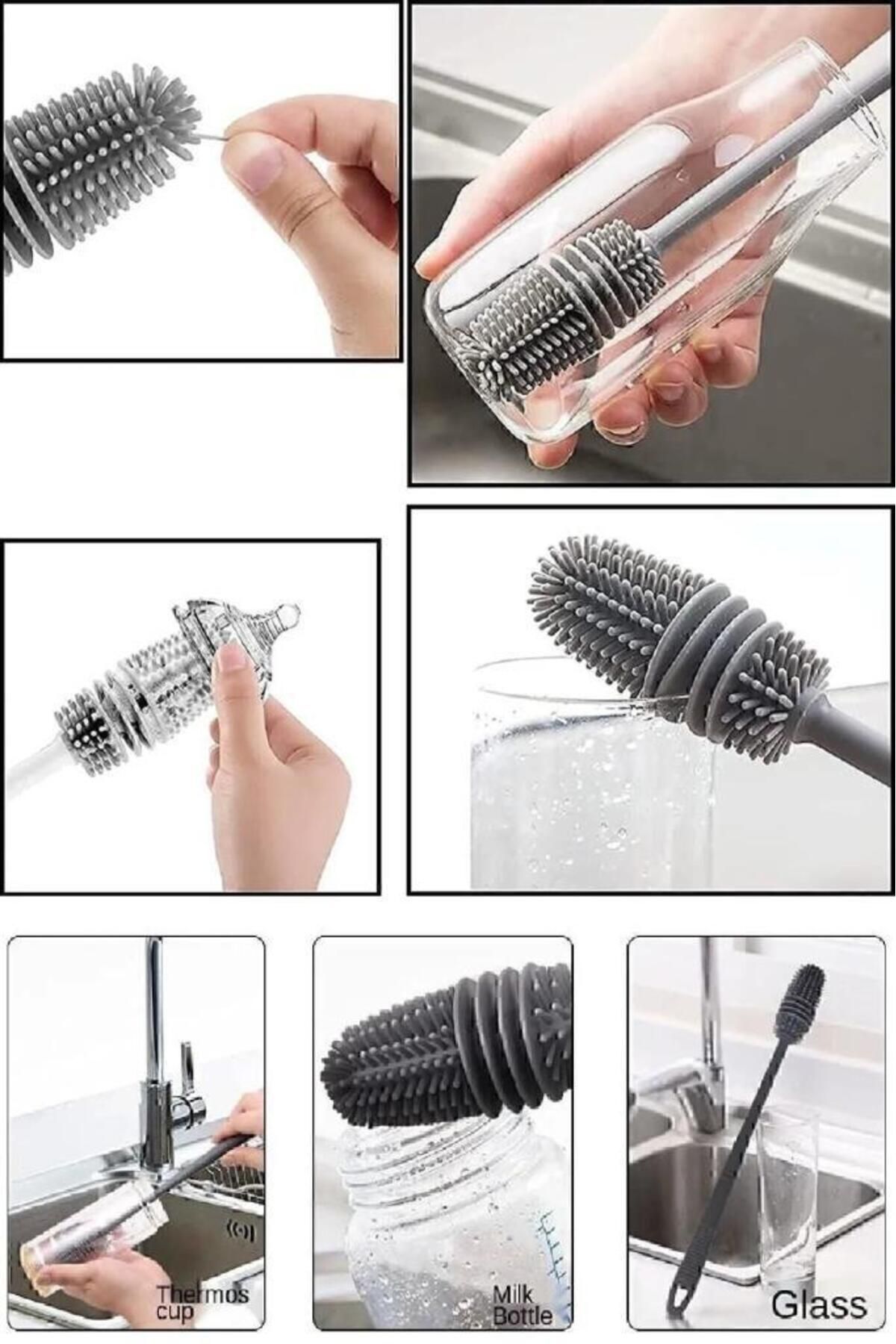 Thermos cup

Milk Bottle

Glass