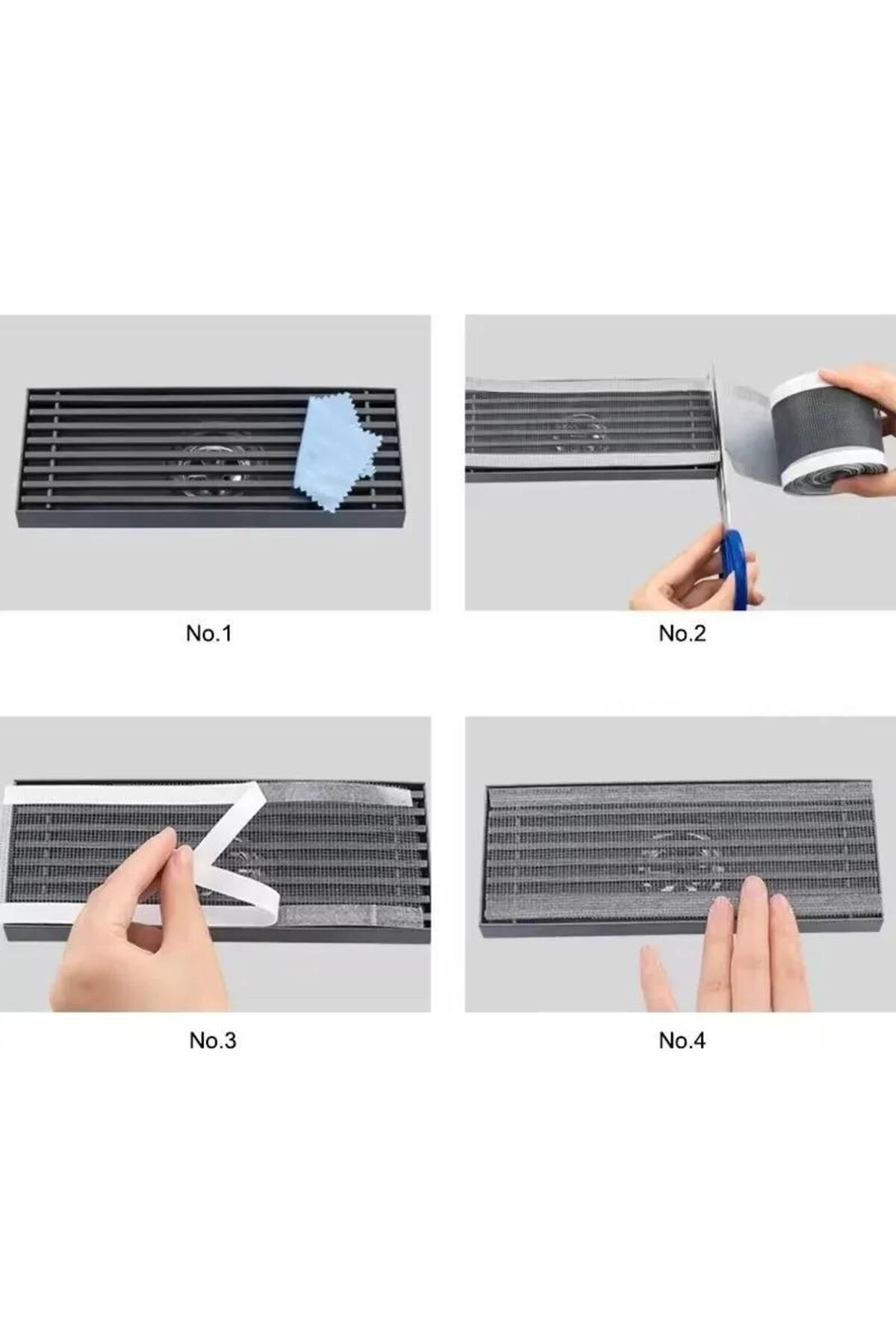 No.1

No.2

No.3

No.4