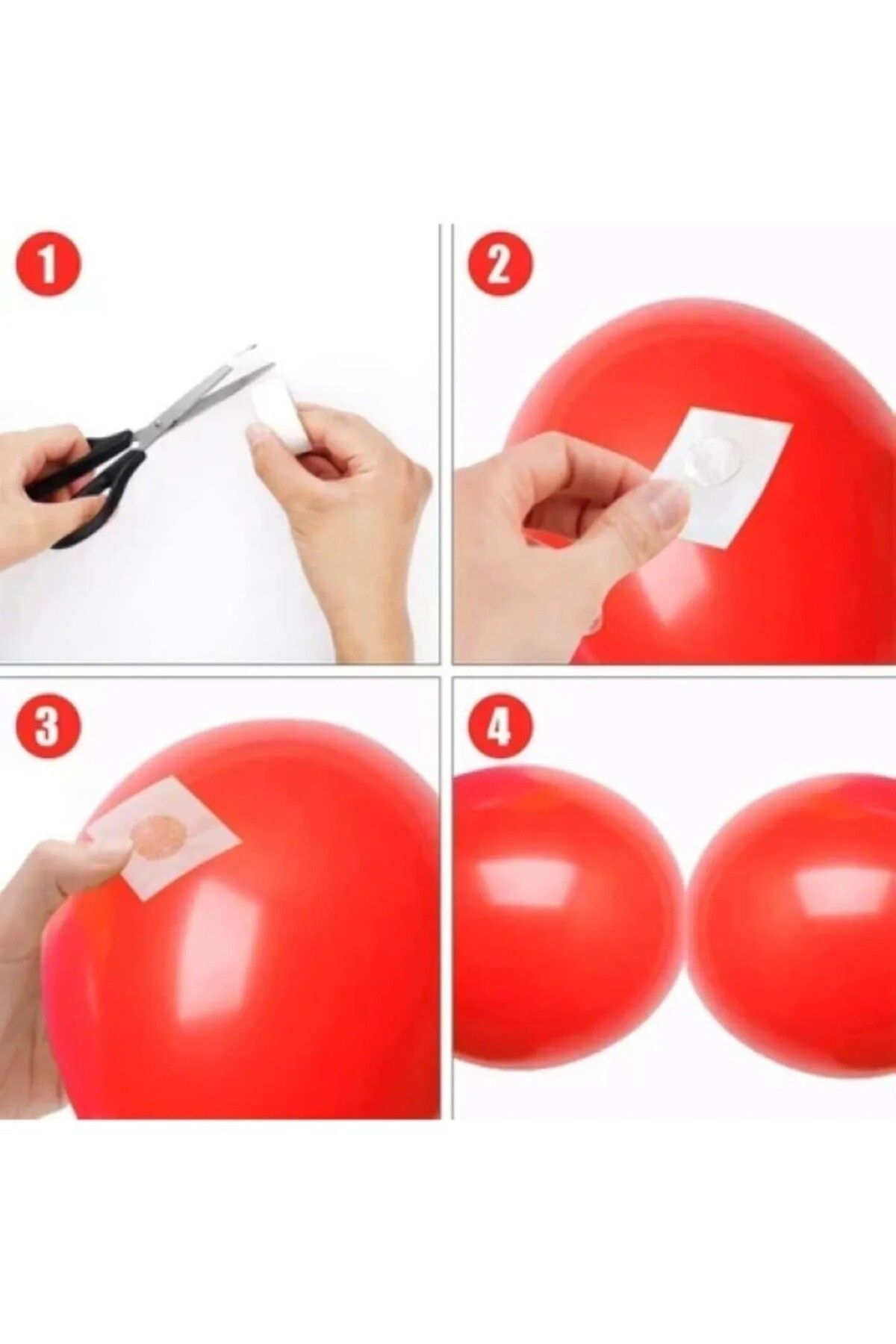 1

2

3

4