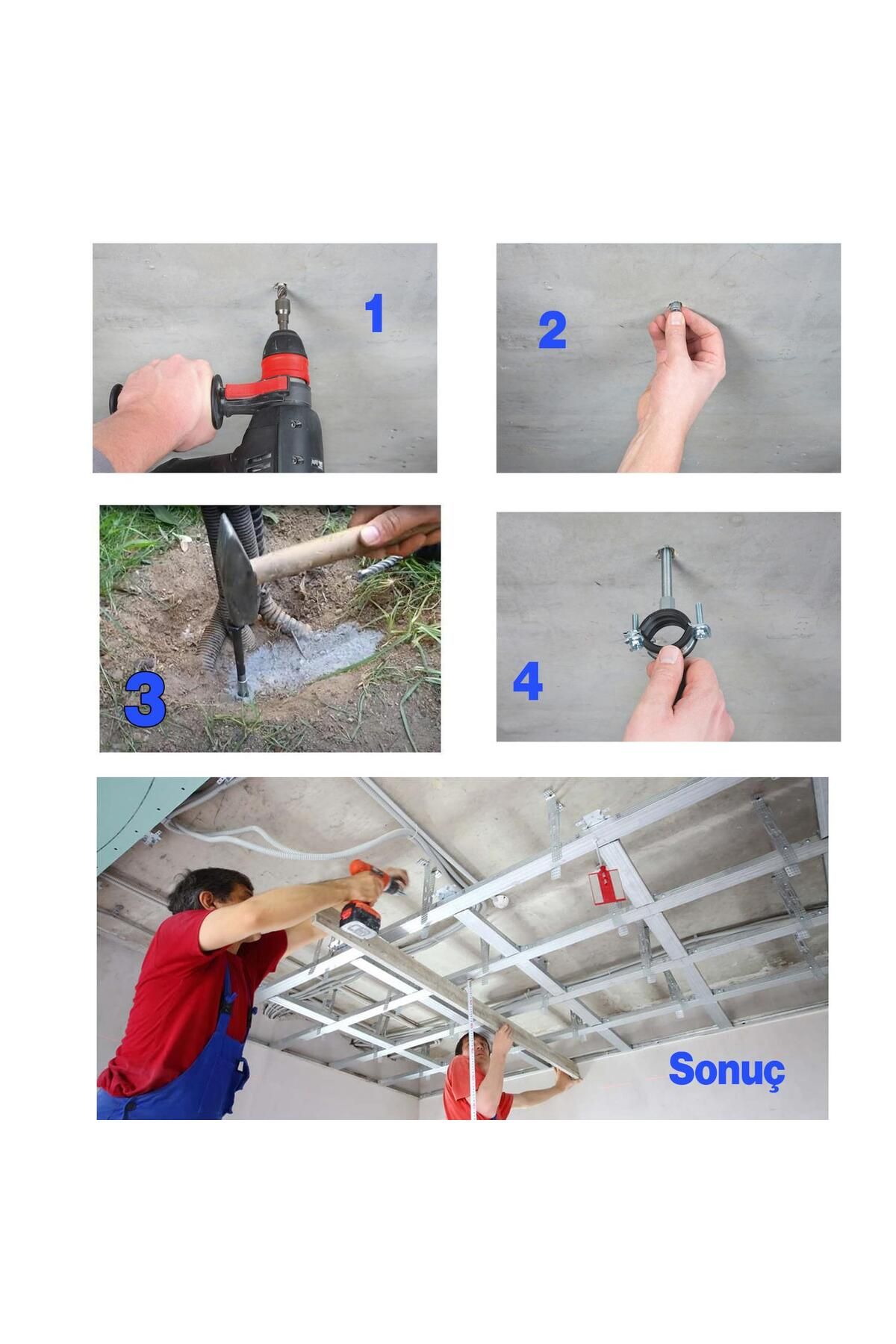 1

2

3

4

Sonuç