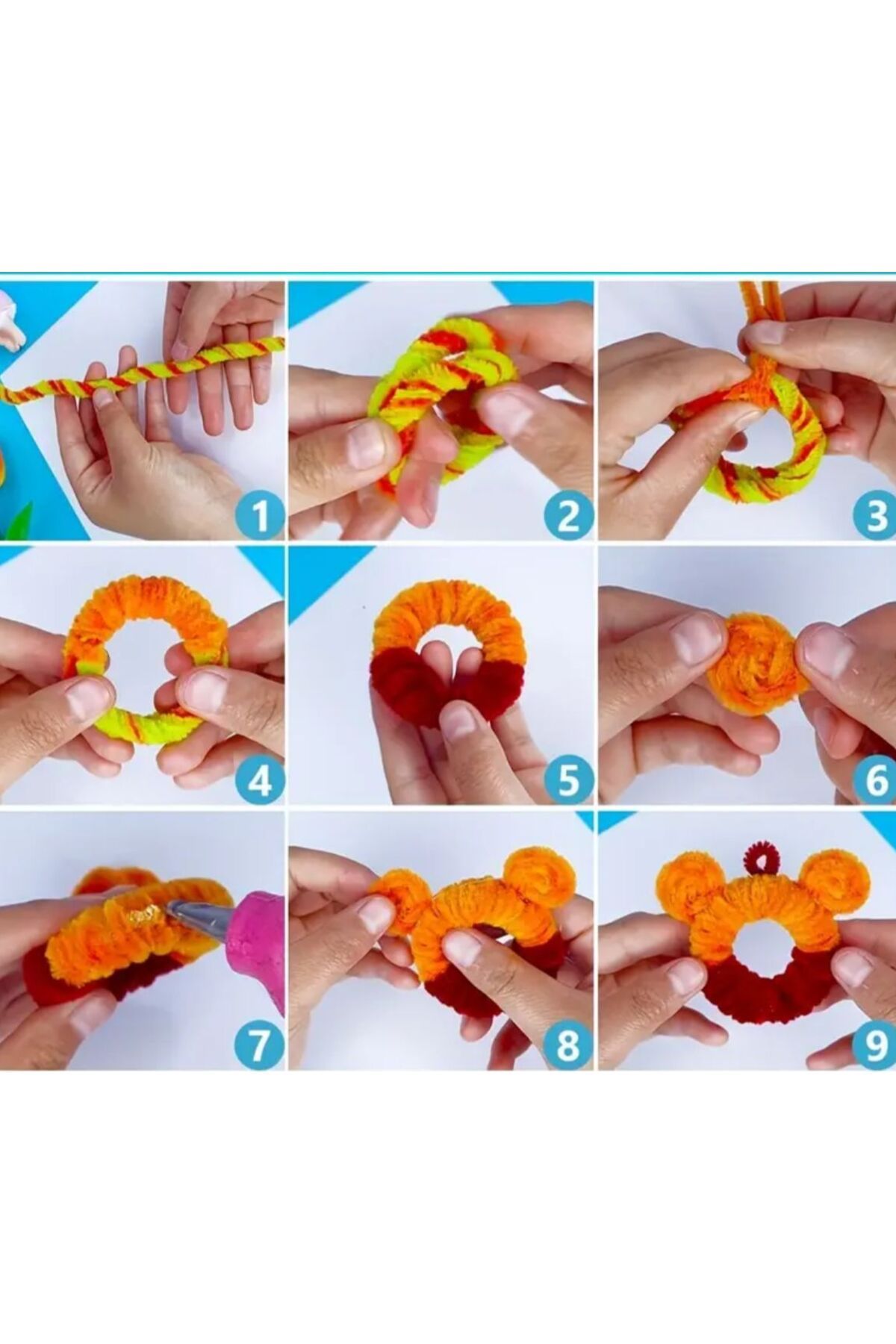 1

2

3

4

5

6

7

8

9