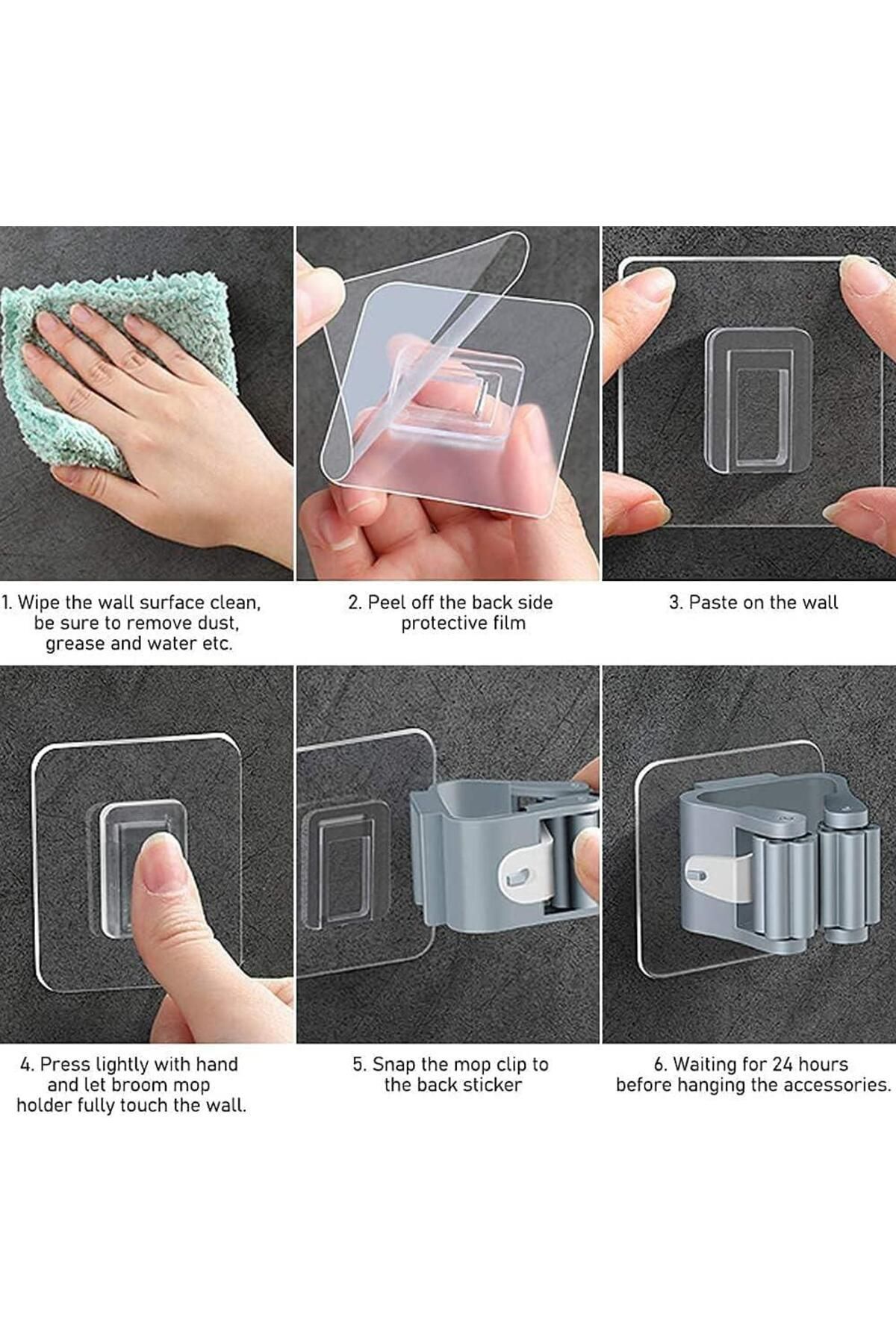 1. Wipe the wall surface clean, be sure to remove dust, grease and water etc.

2. Peel off the back side protective film

3. Paste on the wall

4. Press lightly with hand and let broom mop holder fully touch the wall.

5. Snap the mop clip to the back sticker

6. Waiting for 24 hours before hanging the accessories.