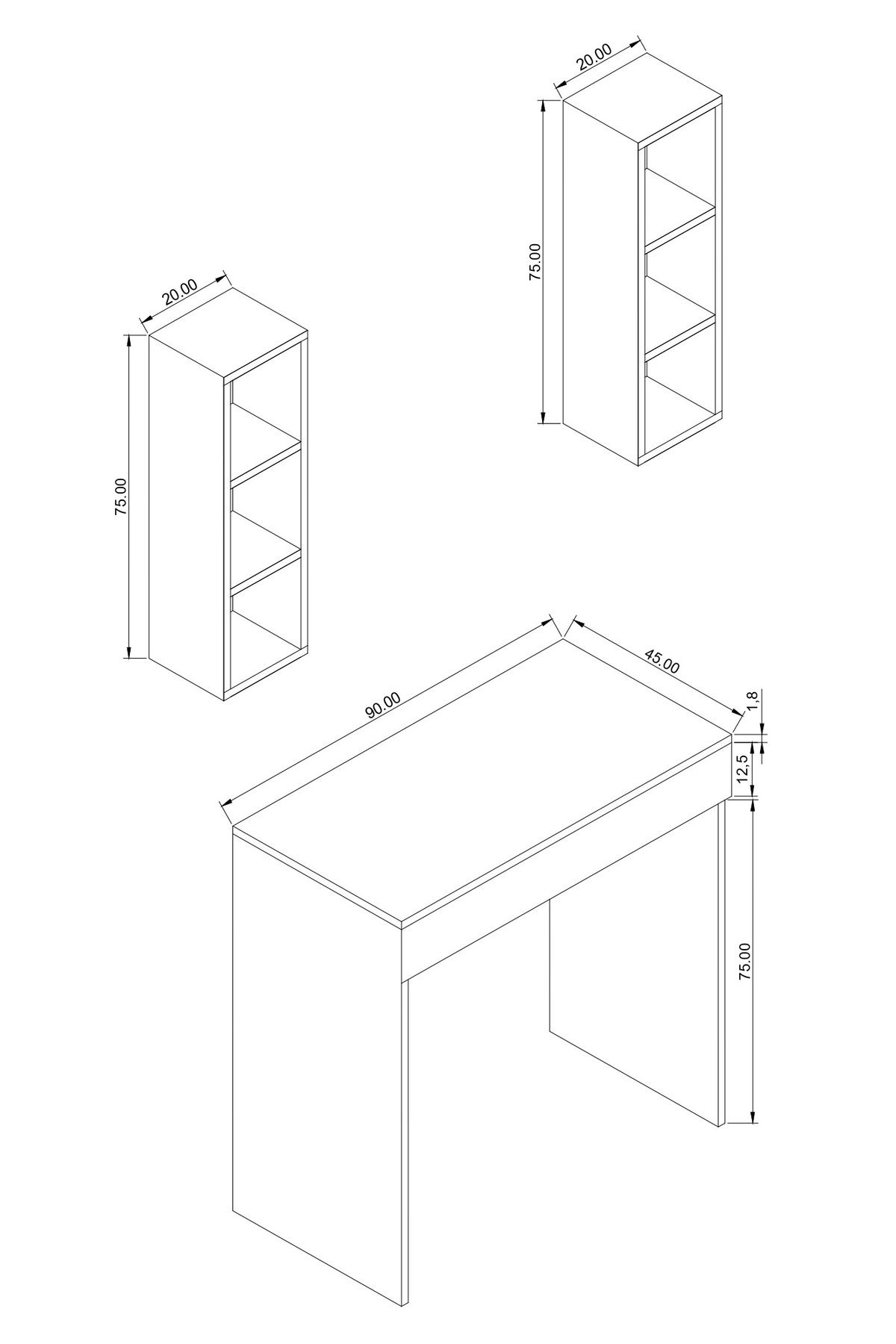 20.00

75.00

20.00

75.00

90.00

45.00

1,8

12,5

75.00