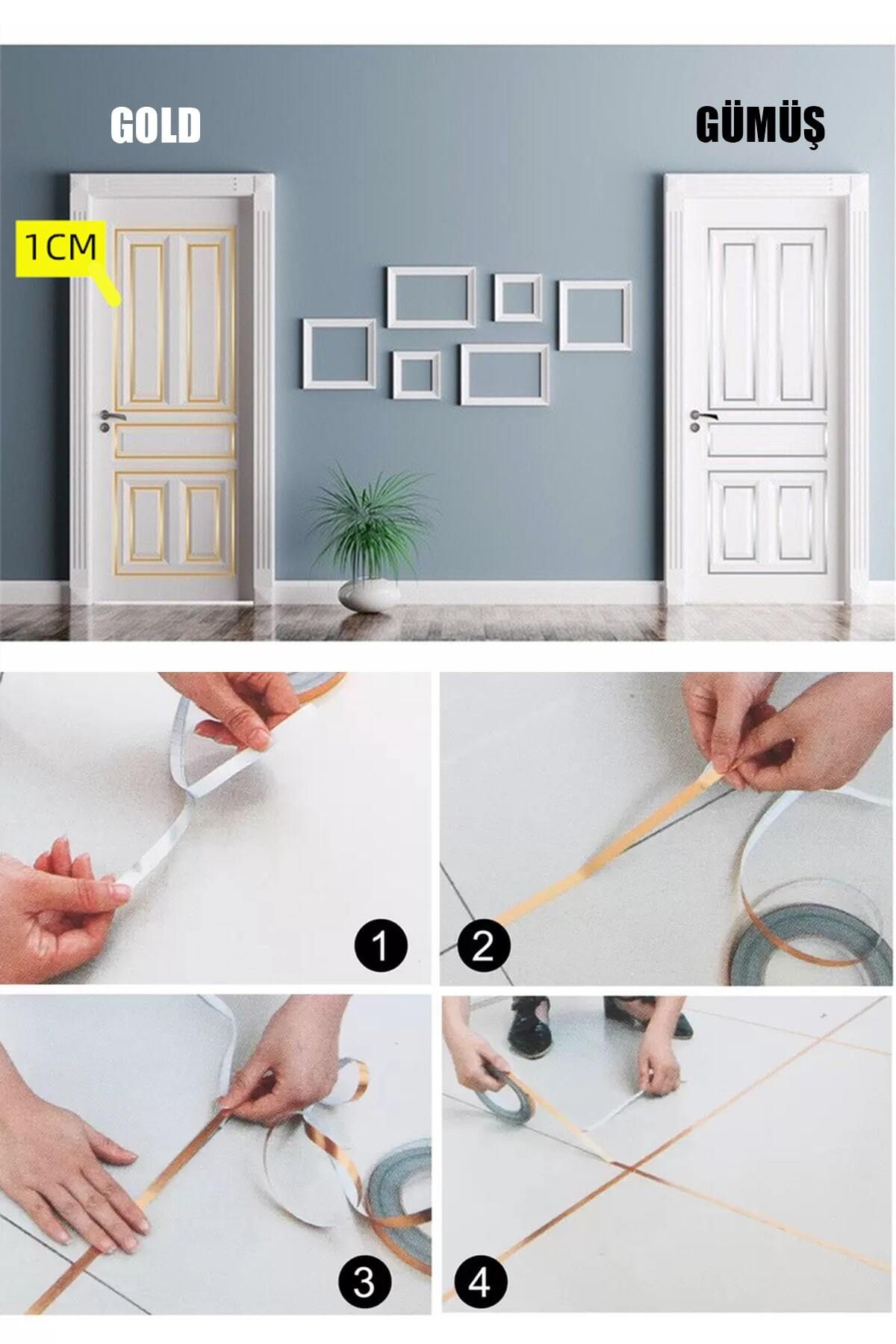 GOLD

GÜMÜŞ

1CM

1

2

3

4