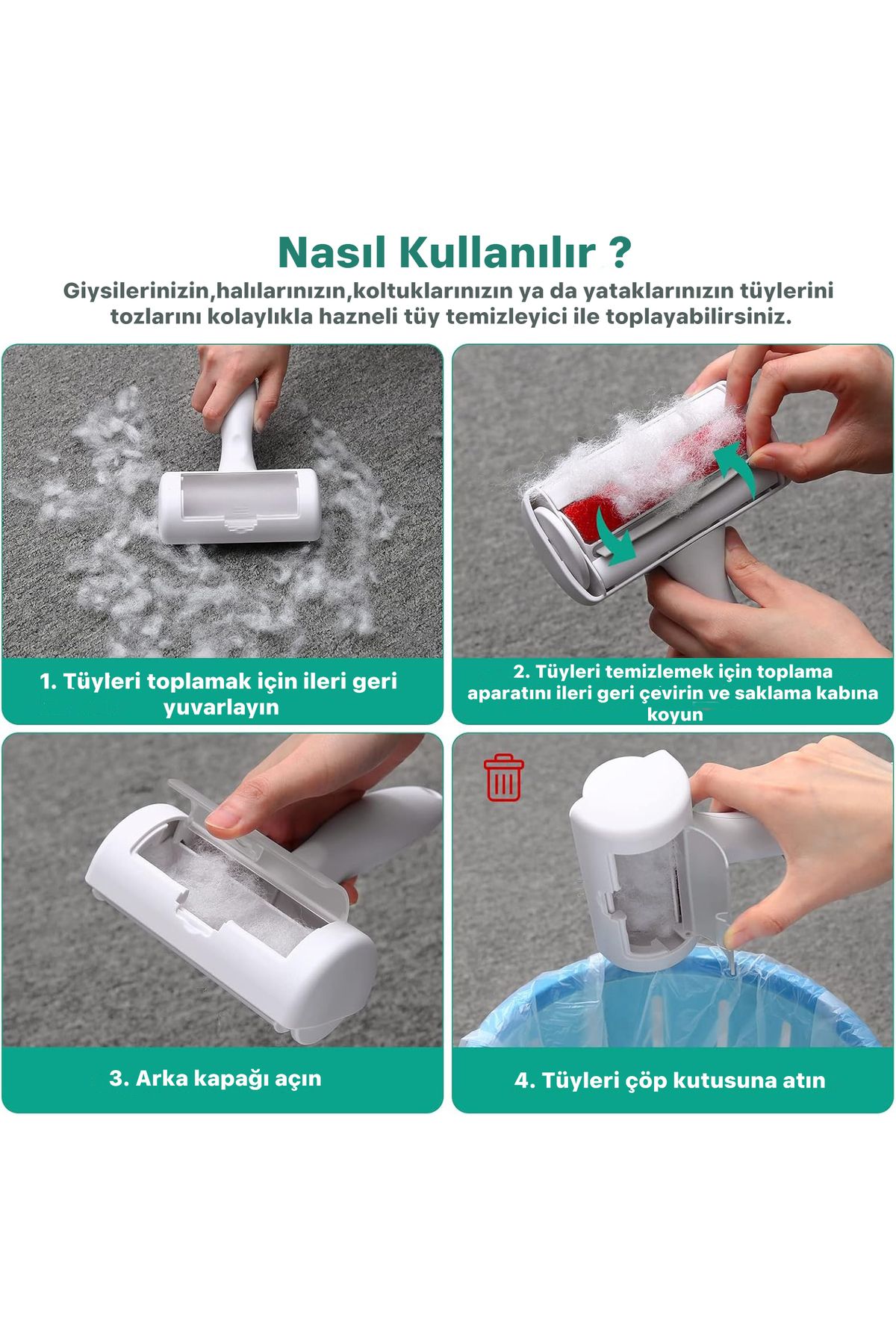 Nasıl Kullanılır ?

Giysilerinizin,halılarınızın,koltuklarınızın ya da yataklarınızın tüylerini tozlarını kolaylıkla hazneli tüy temizleyici ile toplayabilirsiniz.

1. Tüyleri toplamak için ileri geri yuvarlayın

2. Tüyleri temizlemek için toplama aparatını ileri geri çevirin ve saklama kabına koyun

3. Arka kapağı açın

4. Tüyleri çöp kutusuna atın