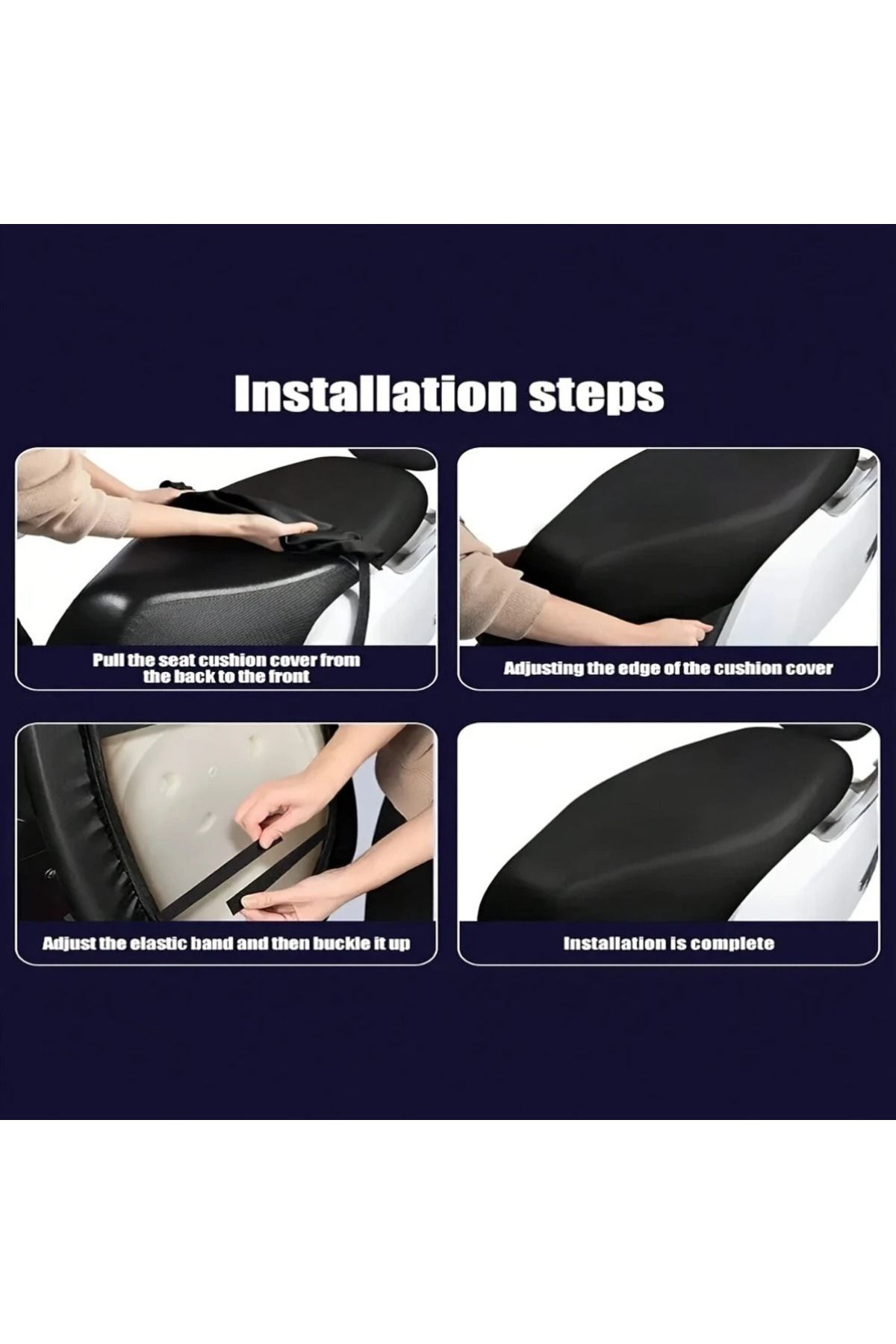 Installation steps

Pull the seat cushion cover from the back to the front

Adjusting the edge of the cushion cover

Adjust the elastic band and then buckle it up

Installation is complete