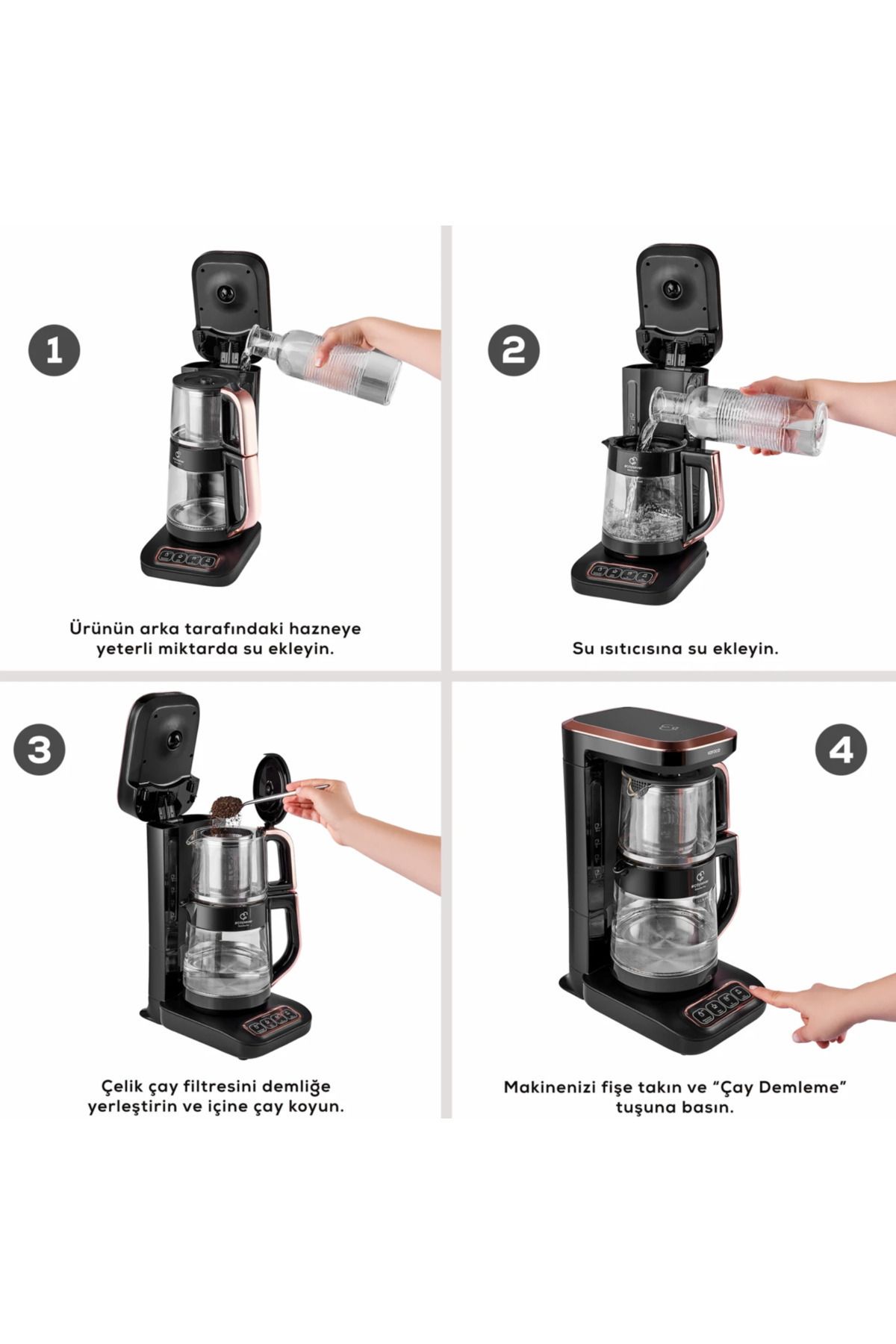 1

Ürünün arka tarafındaki hazneye yeterli miktarda su ekleyin.

2

Su ısıtıcısına su ekleyin.

3

Çelik çay filtresini demliğe yerleştirin ve içine çay koyun.

4

karaca

Makinenizi fişe takın ve "Çay Demleme" tuşuna basın.