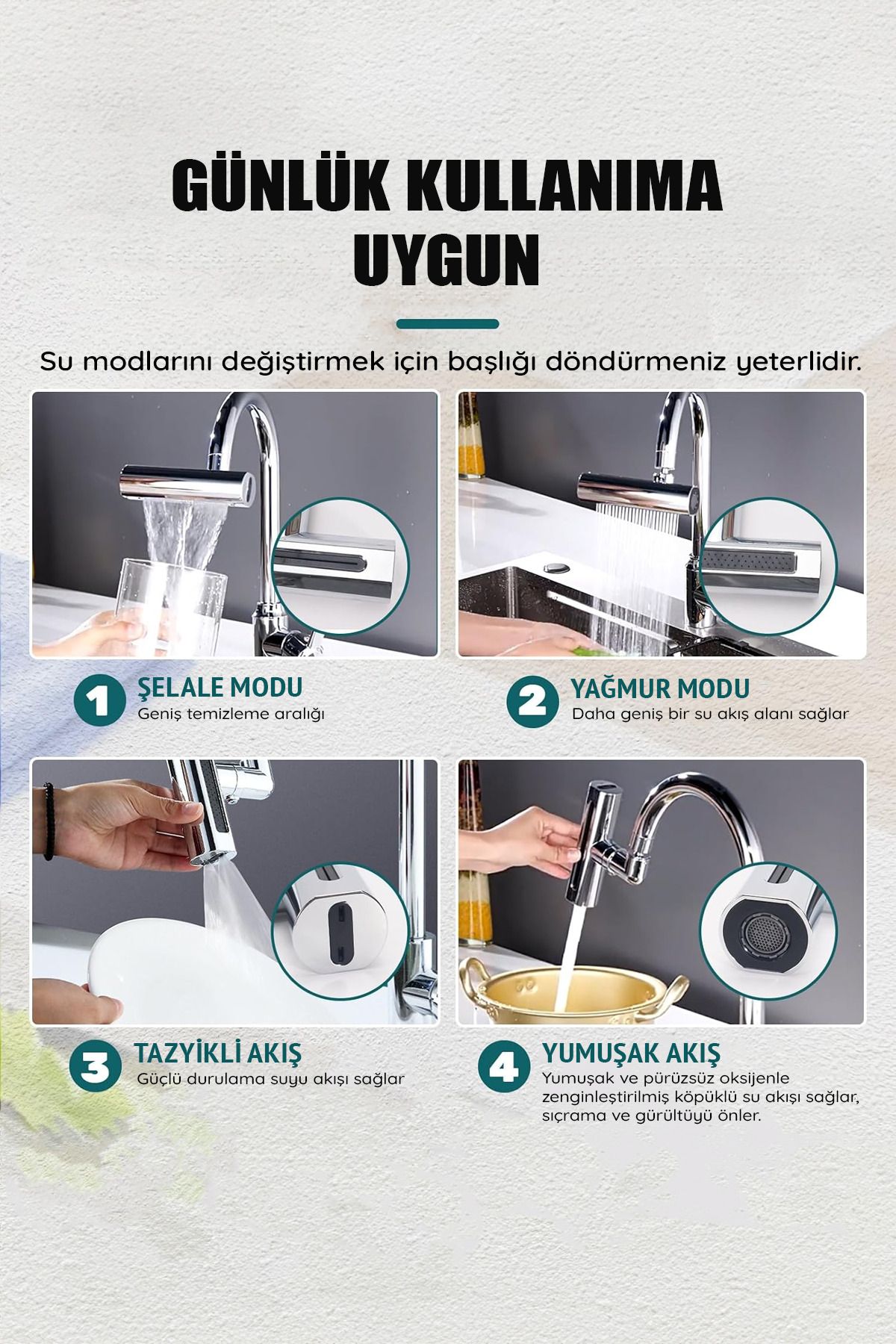 GÜNLÜK KULLANIMA UYGUN

Su modlarını değiştirmek için başlığı döndürmeniz yeterlidir.

1 ŞELALE MODU
Geniş temizleme aralığı

2 YAĞMUR MODU
Daha geniş bir su akış alanı sağlar

3 TAZYİKLİ AKIŞ
Güçlü durulama suyu akışı sağlar

4 YUMUŞAK AKIŞ
Yumuşak ve pürüzsüz oksijenle zenginleştirilmiş köpüklü su akışı sağlar, sıçrama ve gürültüyü önler.