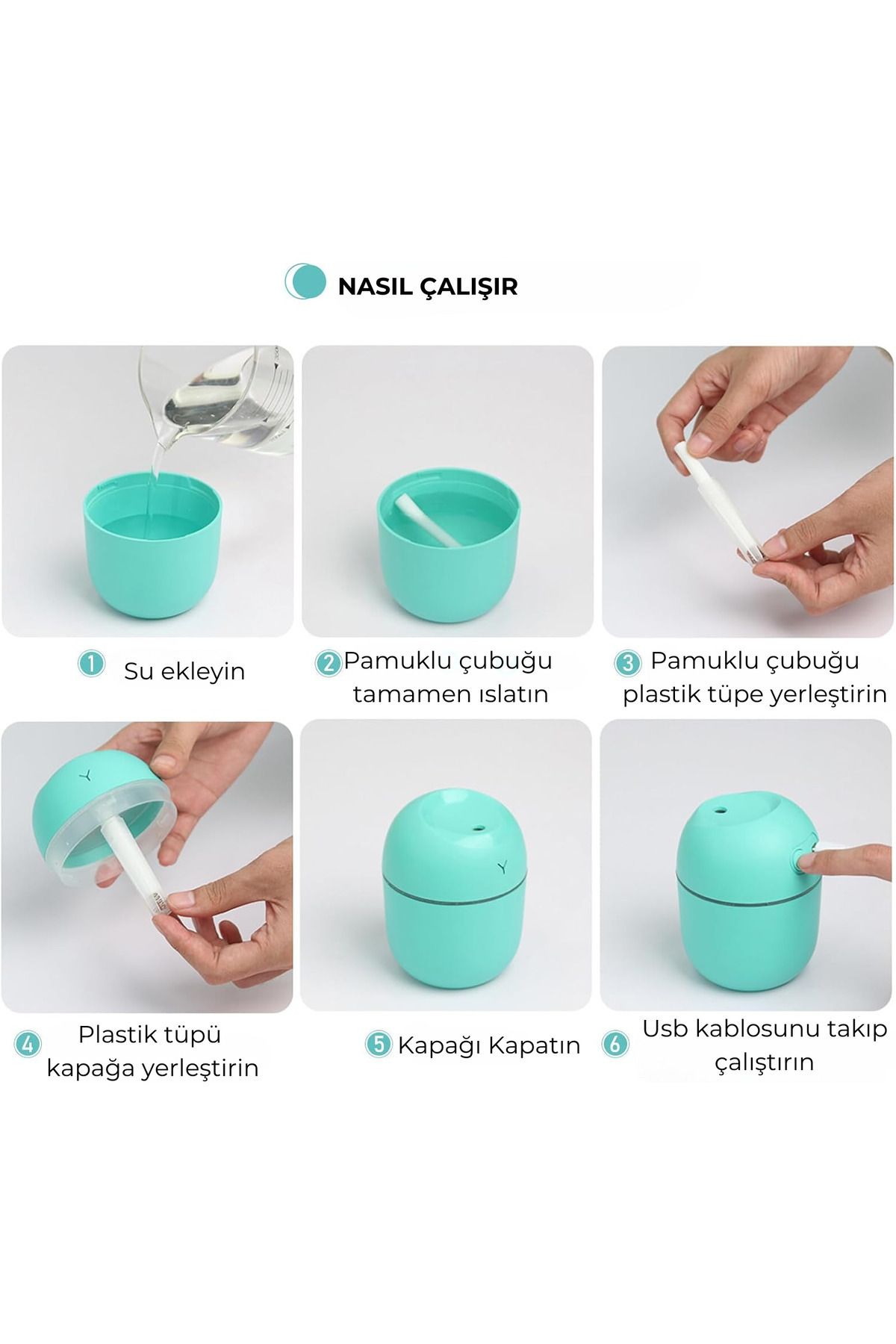 NASIL ÇALIŞIR

1 Su ekleyin

2 Pamuklu çubuğu tamamen ıslatın

3 Pamuklu çubuğu plastik tüpe yerleştirin

4 Plastik tüpü kapağa yerleştirin

5 Kapağı Kapatın

6 Usb kablosunu takıp çalıştırın