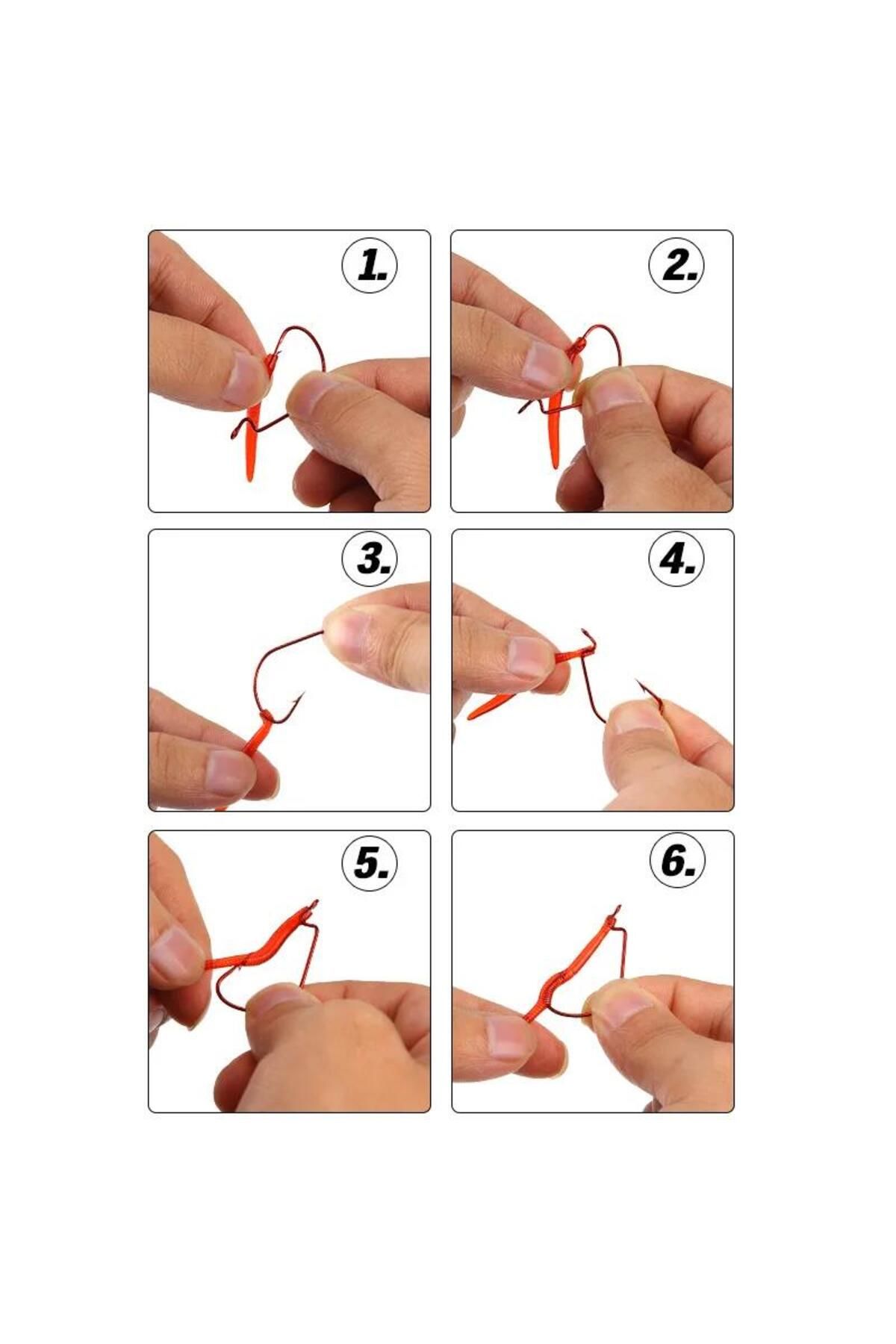 1.

2.

3.

4.

5.

6.