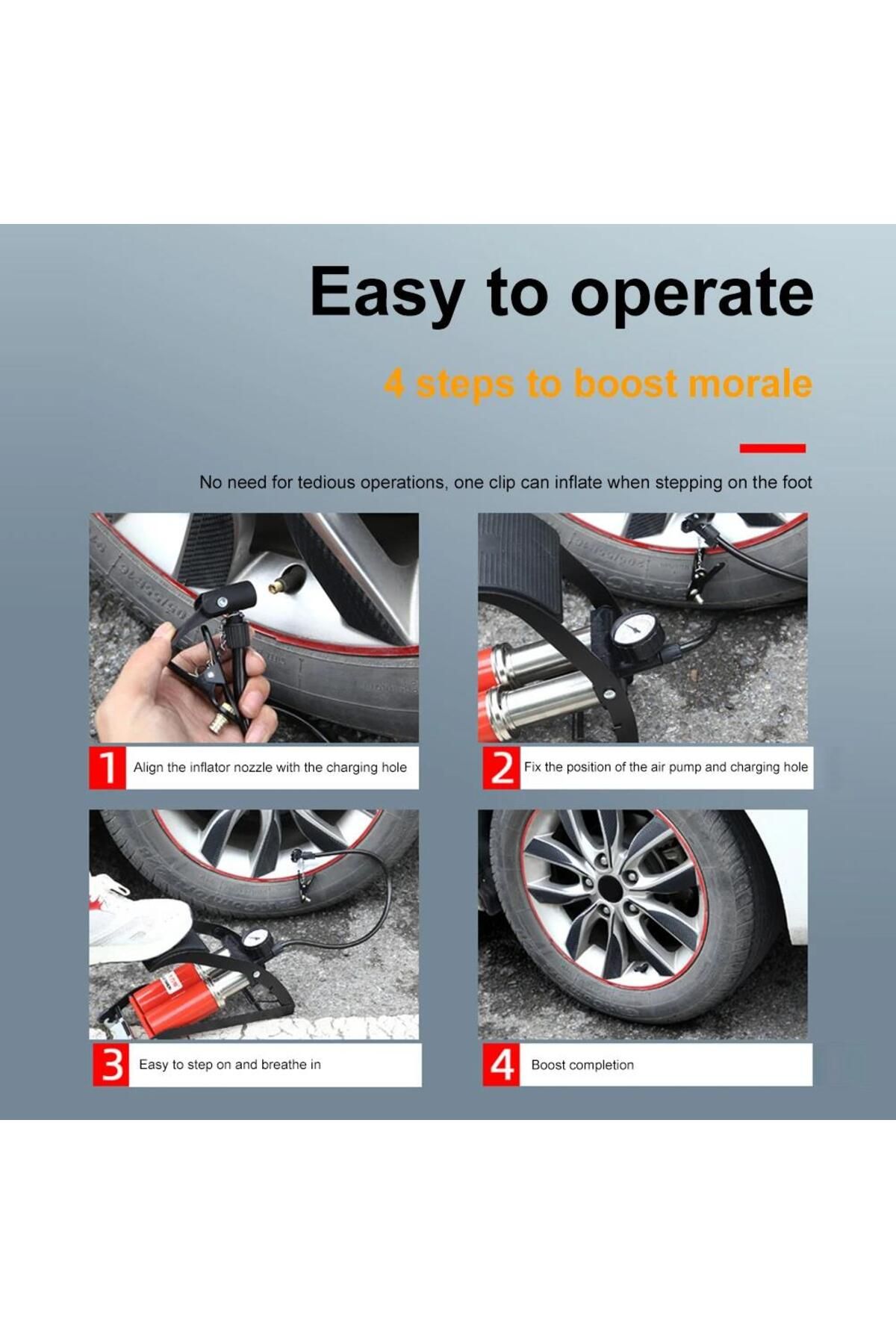 Easy to operate

4 steps to boost morale

No need for tedious operations, one clip can inflate when stepping on the foot

1 Align the inflator nozzle with the charging hole

2 Fix the position of the air pump and charging hole

3 Easy to step on and breathe in

4 Boost completion