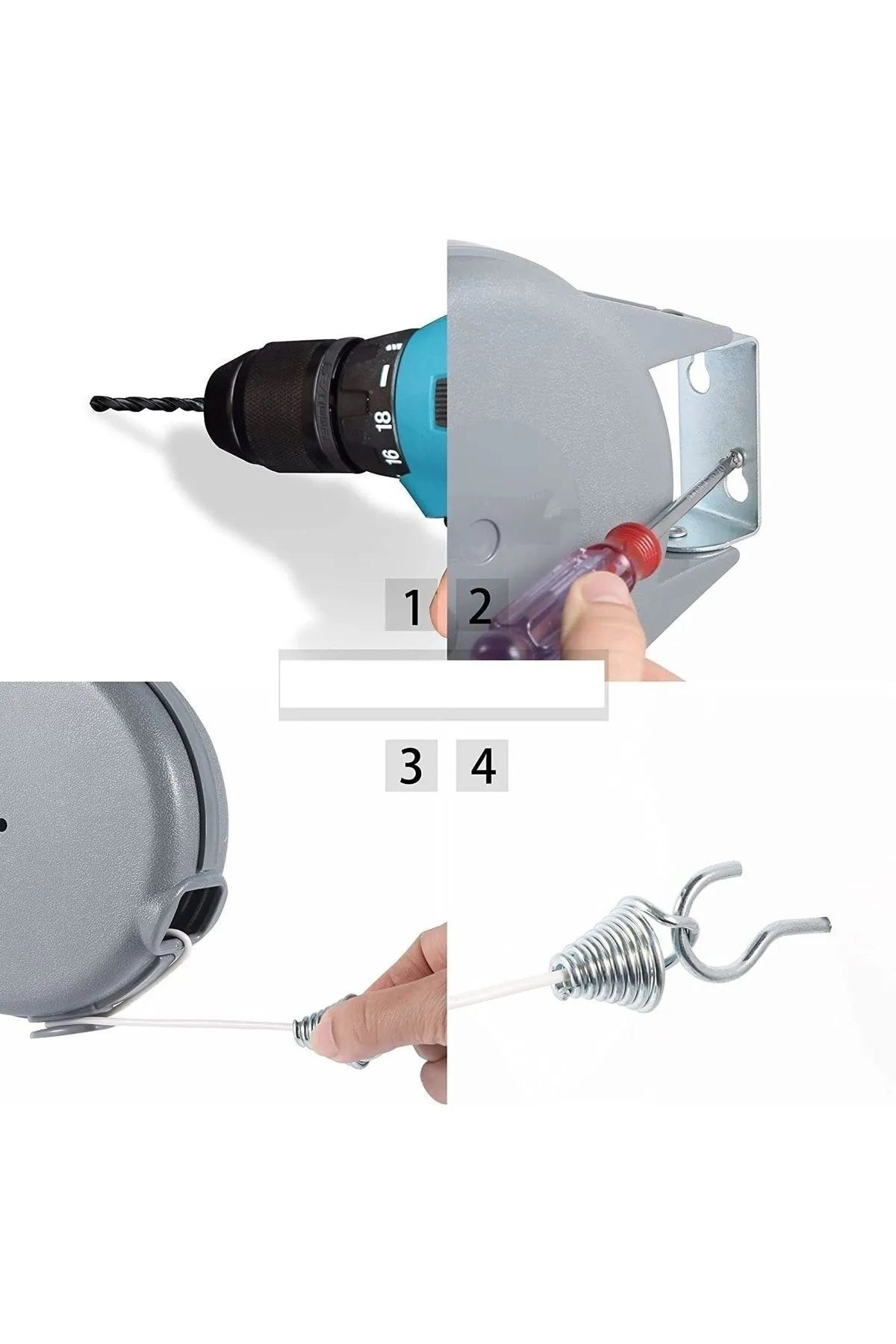 18
16
1
2
3
4