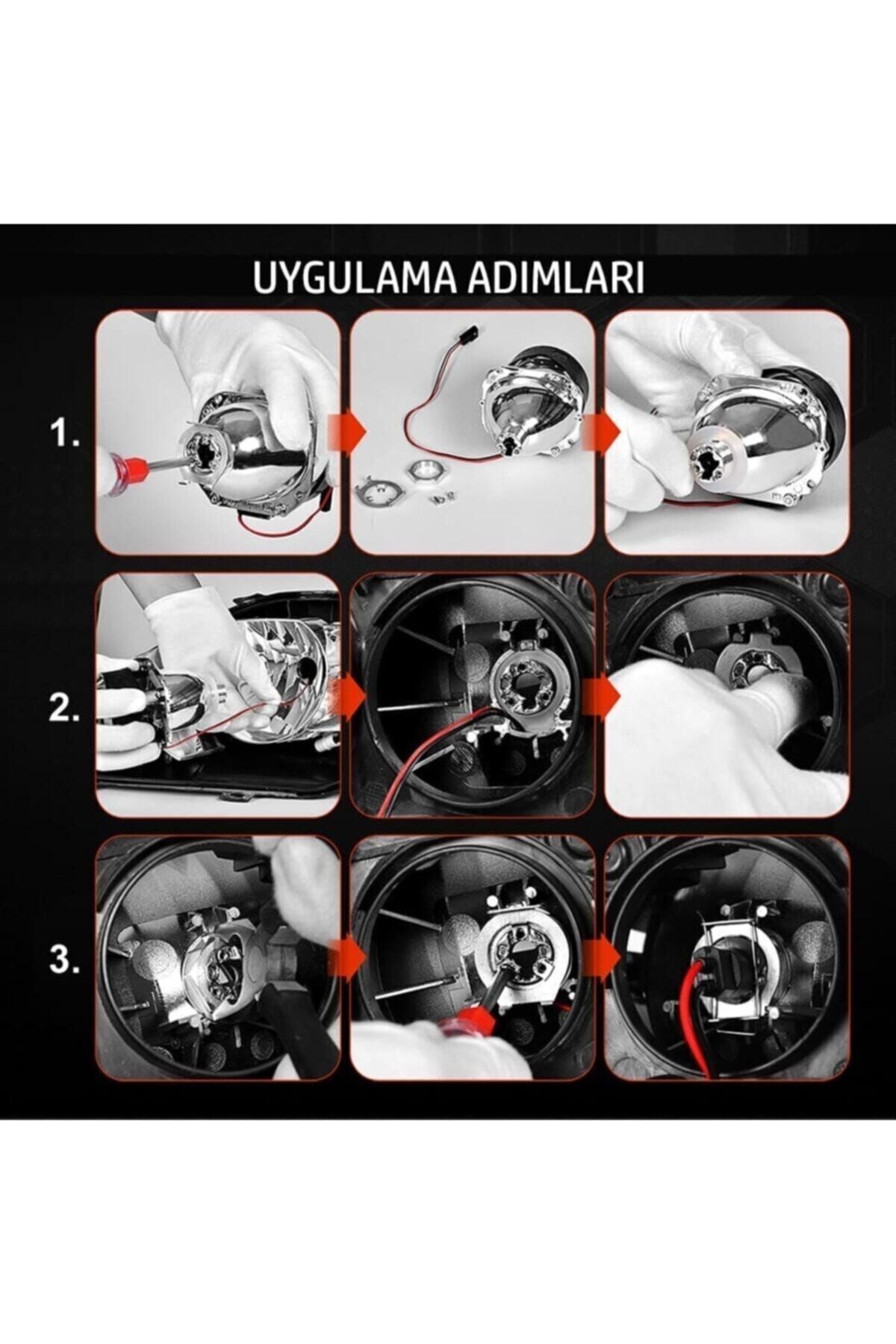 UYGULAMA ADIMLARI

1.

2.

3.