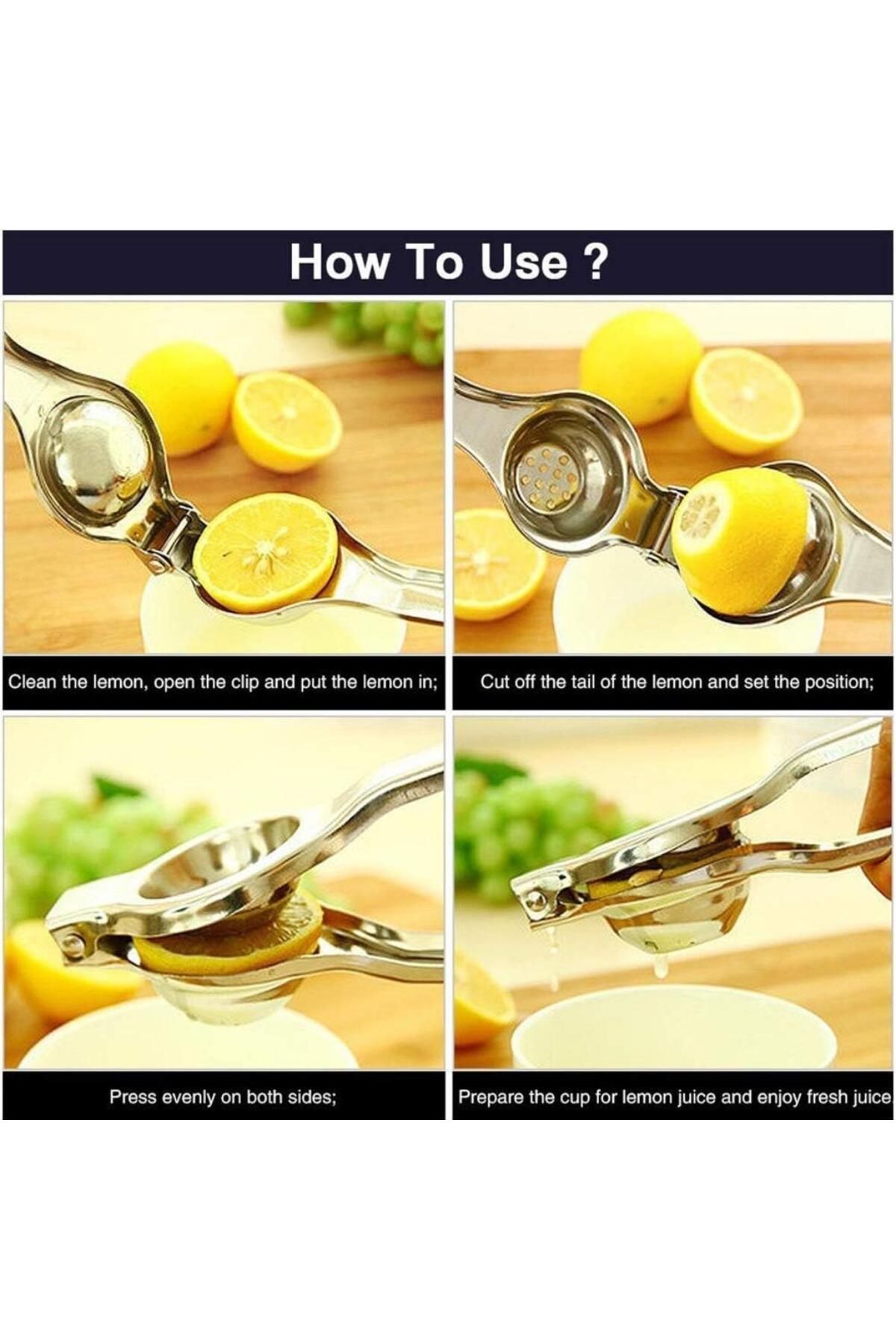 How To Use ?

Clean the lemon, open the clip and put the lemon in;

Cut off the tail of the lemon and set the position;

Press evenly on both sides;

Prepare the cup for lemon juice and enjoy fresh juice