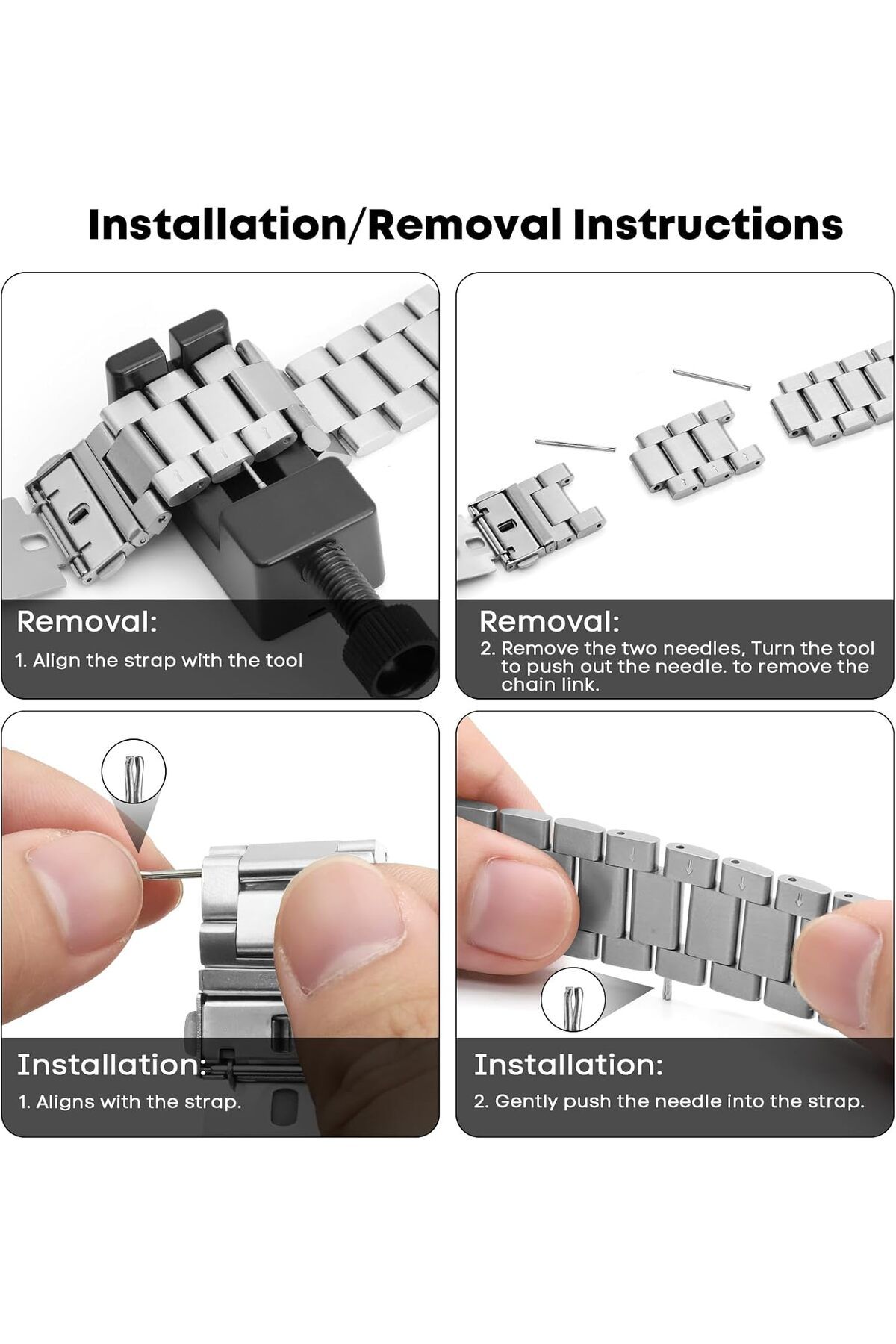 Installation/Removal Instructions

Removal:
1. Align the strap with the tool

Removal:
2. Remove the two needles, Turn the tool to push out the needle. to remove the chain link.

Installation:
1. Aligns with the strap.

Installation:
2. Gently push the needle into the strap.