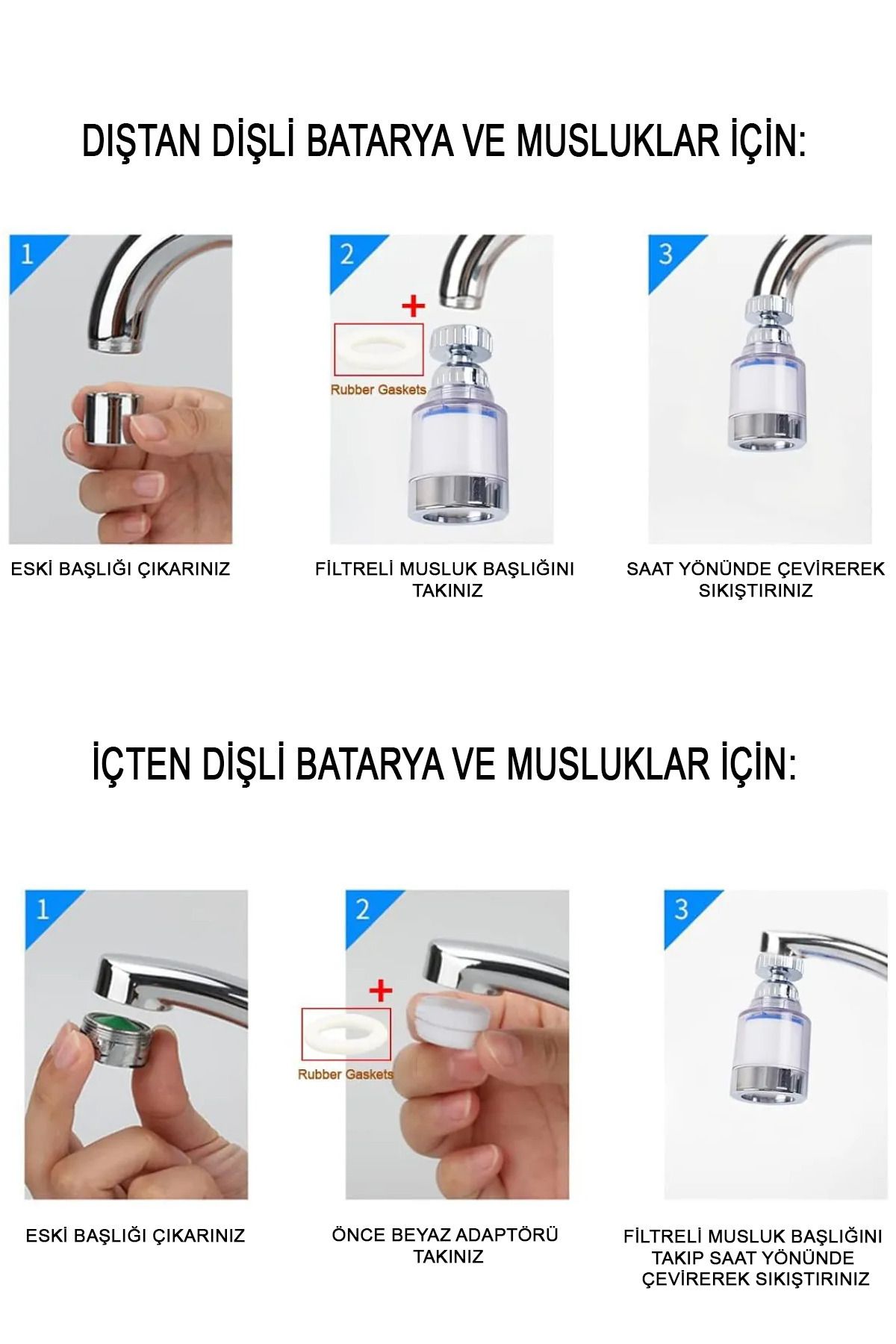 DIŞTAN DİŞLİ BATARYA VE MUSLUKLAR İÇİN:

1

ESKİ BAŞLIĞI ÇIKARINIZ

2

+

Rubber Gaskets

FİLTRELİ MUSLUK BAŞLIĞINI TAKINIZ

3

SAAT YÖNÜNDE ÇEVİREREK SIKIŞTIRINIZ

İÇTEN DİŞLİ BATARYA VE MUSLUKLAR İÇİN:

1

ESKİ BAŞLIĞI ÇIKARINIZ

2

+

Rubber Gaskets

ÖNCE BEYAZ ADAPTÖRÜ TAKINIZ

3

FİLTRELİ MUSLUK BAŞLIĞINI TAKIP SAAT YÖNÜNDE ÇEVİREREK SIKIŞTIRINIZ