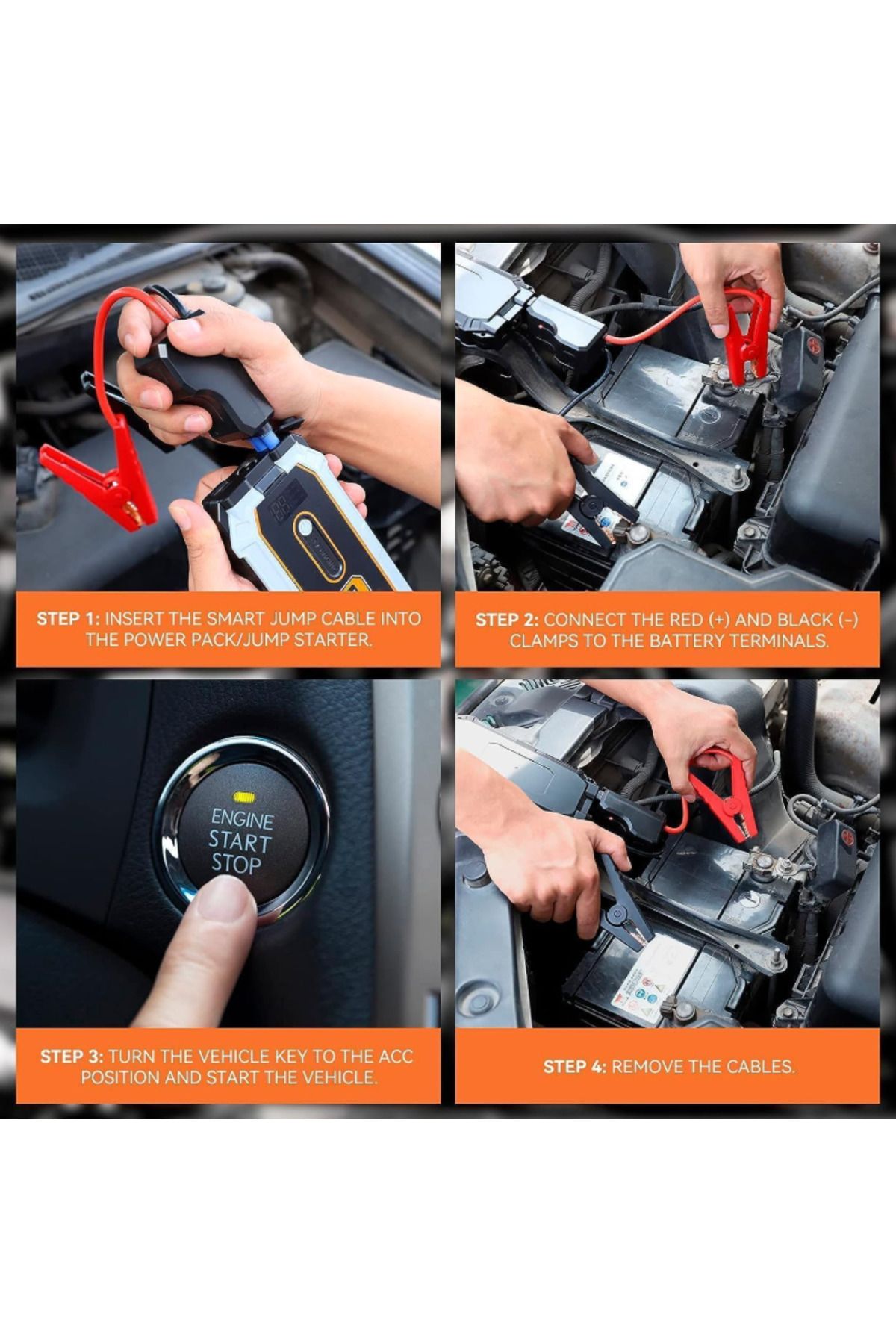 STEP 1: INSERT THE SMART JUMP CABLE INTO THE POWER PACK/JUMP STARTER.

STEP 2: CONNECT THE RED (+) AND BLACK (-) CLAMPS TO THE BATTERY TERMINALS.

ENGINE
START
STOP

STEP 3: TURN THE VEHICLE KEY TO THE ACC POSITION AND START THE VEHICLE.

STEP 4: REMOVE THE CABLES.