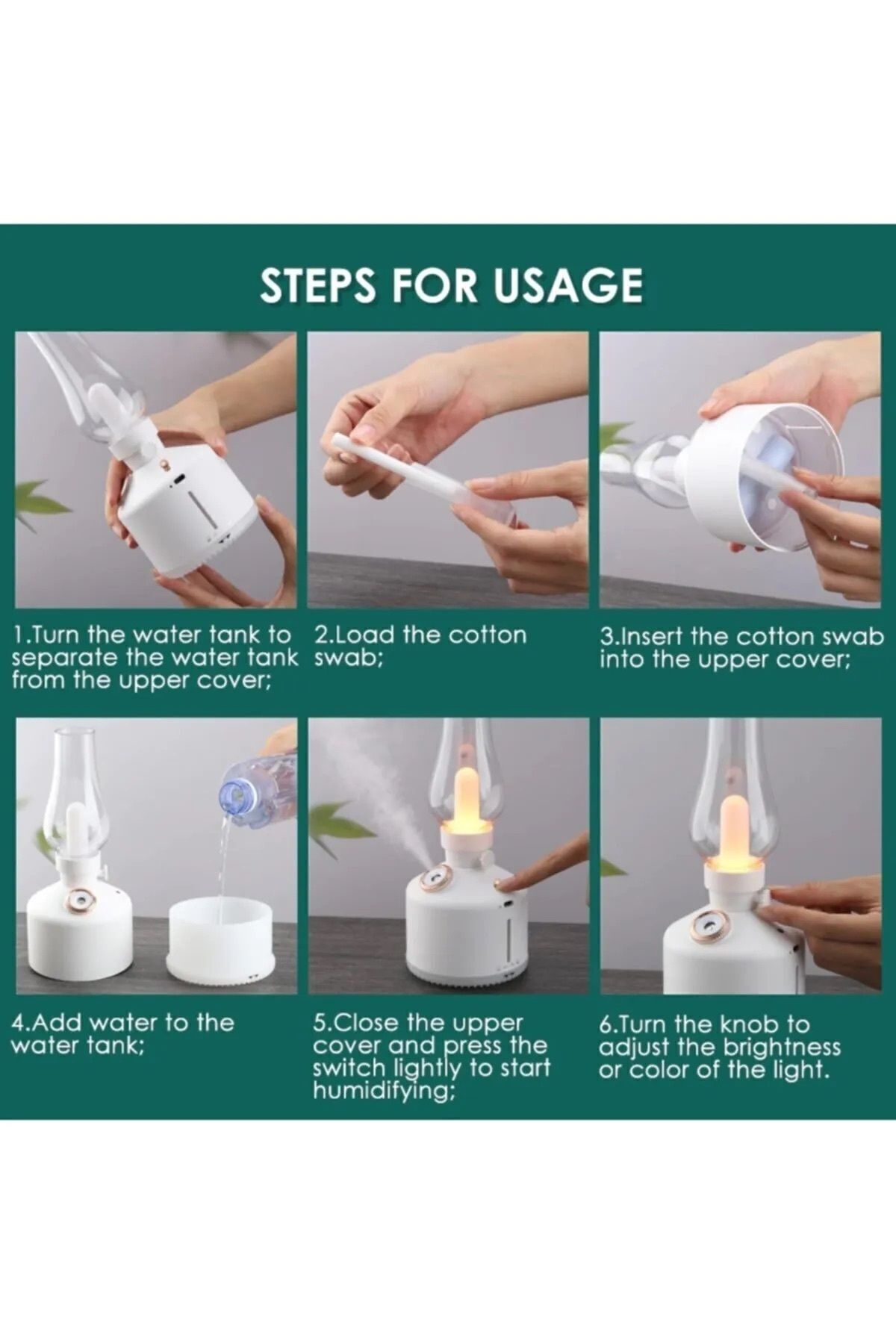 STEPS FOR USAGE

1.Turn the water tank to separate the water tank from the upper cover;

2.Load the cotton swab;

3.Insert the cotton swab into the upper cover;

4.Add water to the water tank;

5.Close the upper cover and press the switch lightly to start humidifying;

6.Turn the knob to adjust the brightness or color of the light.