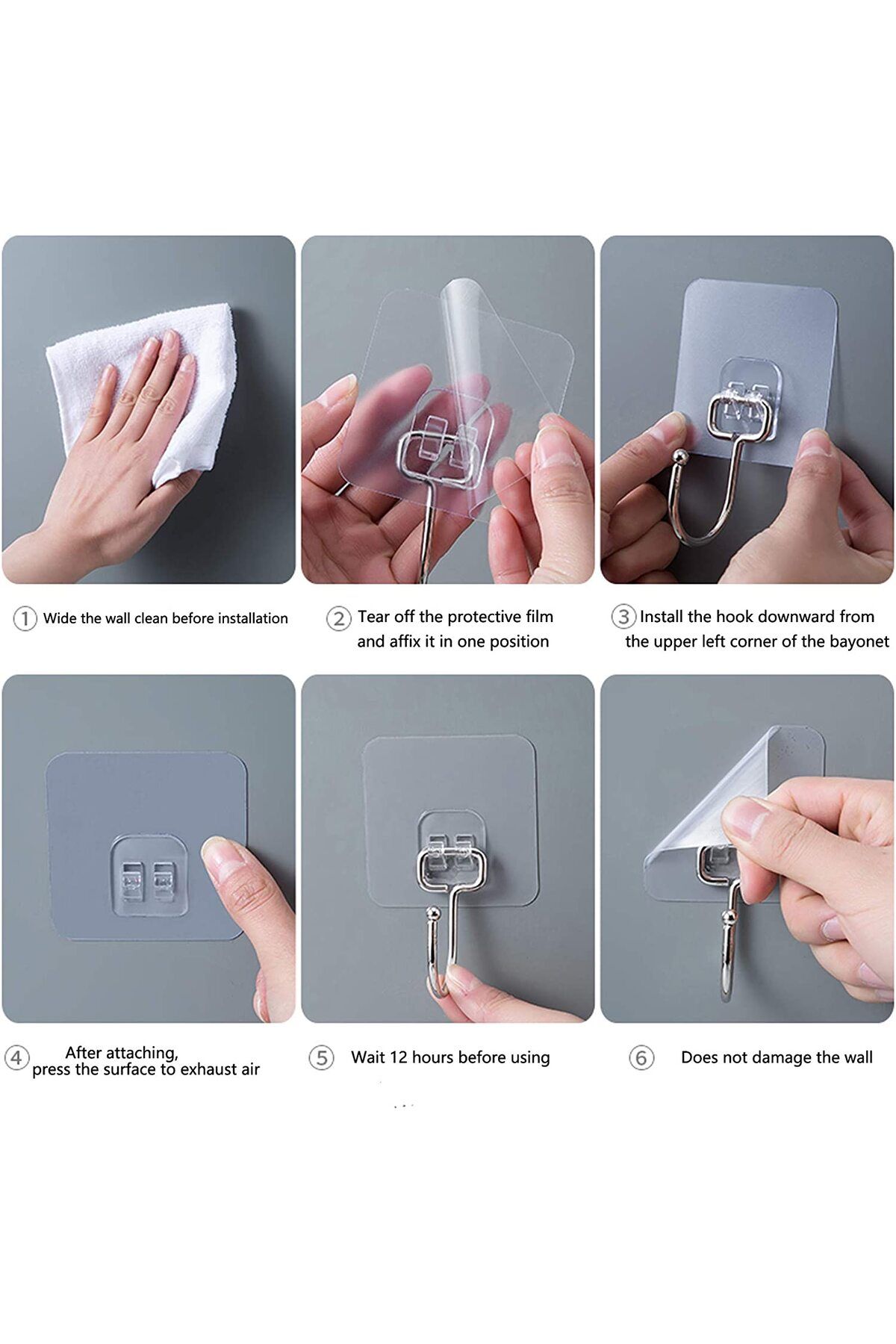 1 Wide the wall clean before installation

2 Tear off the protective film and affix it in one position

3 Install the hook downward from the upper left corner of the bayonet

4 After attaching, press the surface to exhaust air

5 Wait 12 hours before using

6 Does not damage the wall