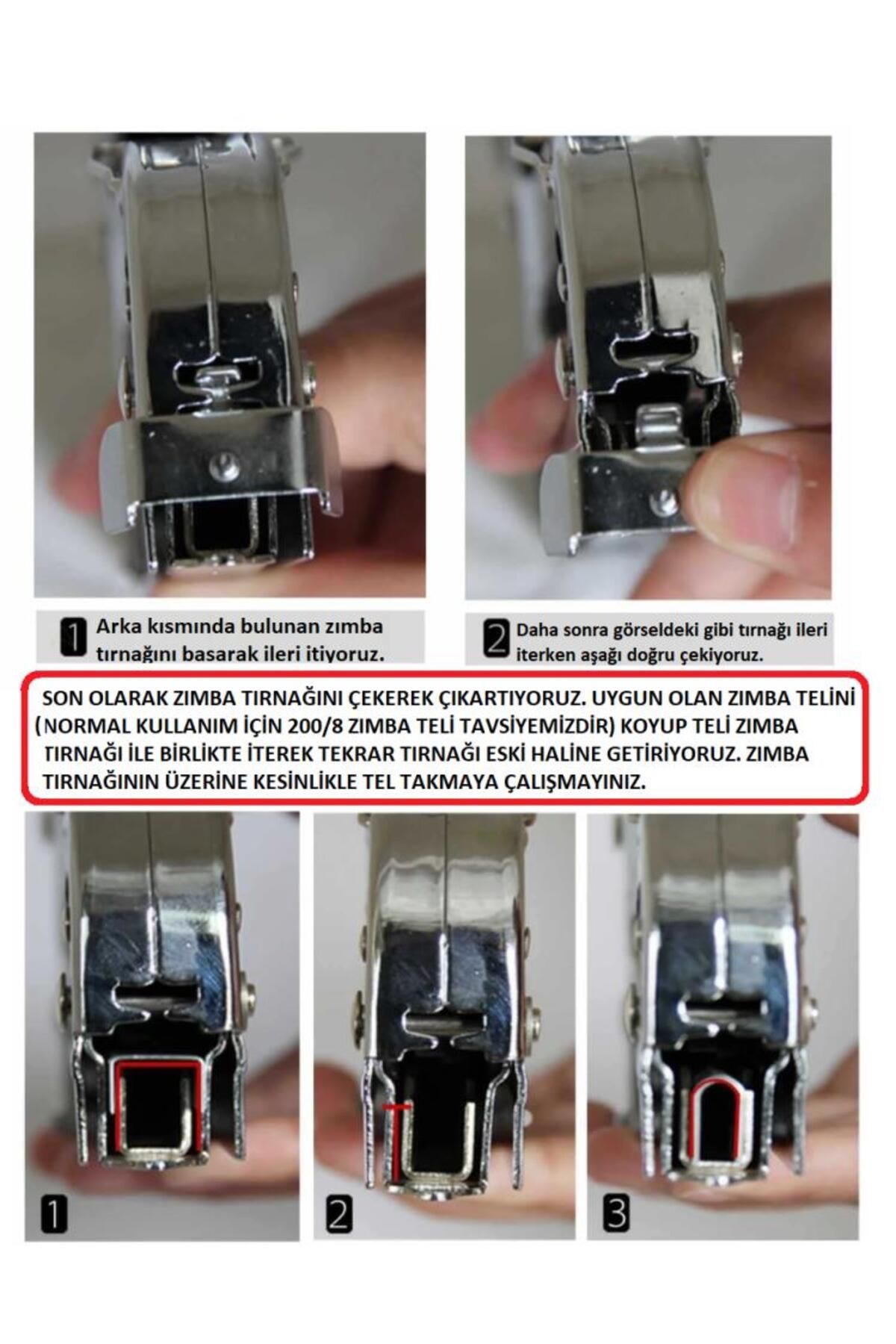 1 Arka kısmında bulunan zımba tırnağını basarak ileri itiyoruz.

2 Daha sonra görseldeki gibi tırnağı ileri iterken aşağı doğru çekiyoruz.

SON OLARAK ZIMBA TIRNAĞINI ÇEKEREK ÇIKARTIYORUZ. UYGUN OLAN ZIMBA TELİNİ (NORMAL KULLANIM İÇİN 200/8 ZIMBA TELİ TAVSİYEMİZDİR) KOYUP TELİ ZIMBA TIRNAĞI İLE BİRLİKTE İTEREK TEKRAR TIRNAĞI ESKİ HALİNE GETİRİYORUZ. ZIMBA TIRNAĞININ ÜZERİNE KESİNLİKLE TEL TAKMAYA ÇALIŞMAYINIZ.

1

2

3