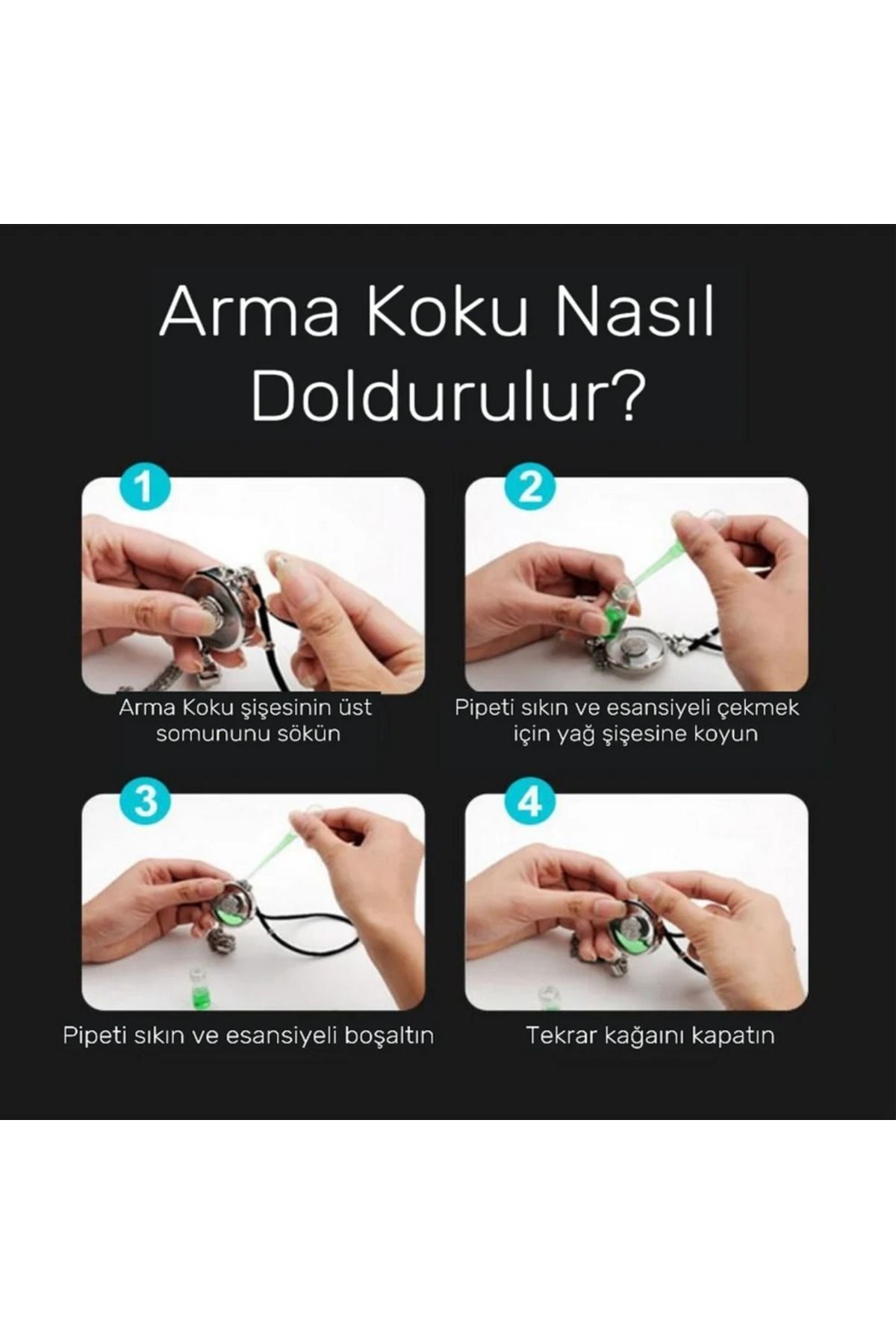 Arma Koku Nasıl Doldurulur?

1

Arma Koku şişesinin üst somununu sökün

2

Pipeti sıkın ve esansiyeli çekmek için yağ şişesine koyun

3

Pipeti sıkın ve esansiyeli boşaltın

4

Tekrar kağaını kapatın