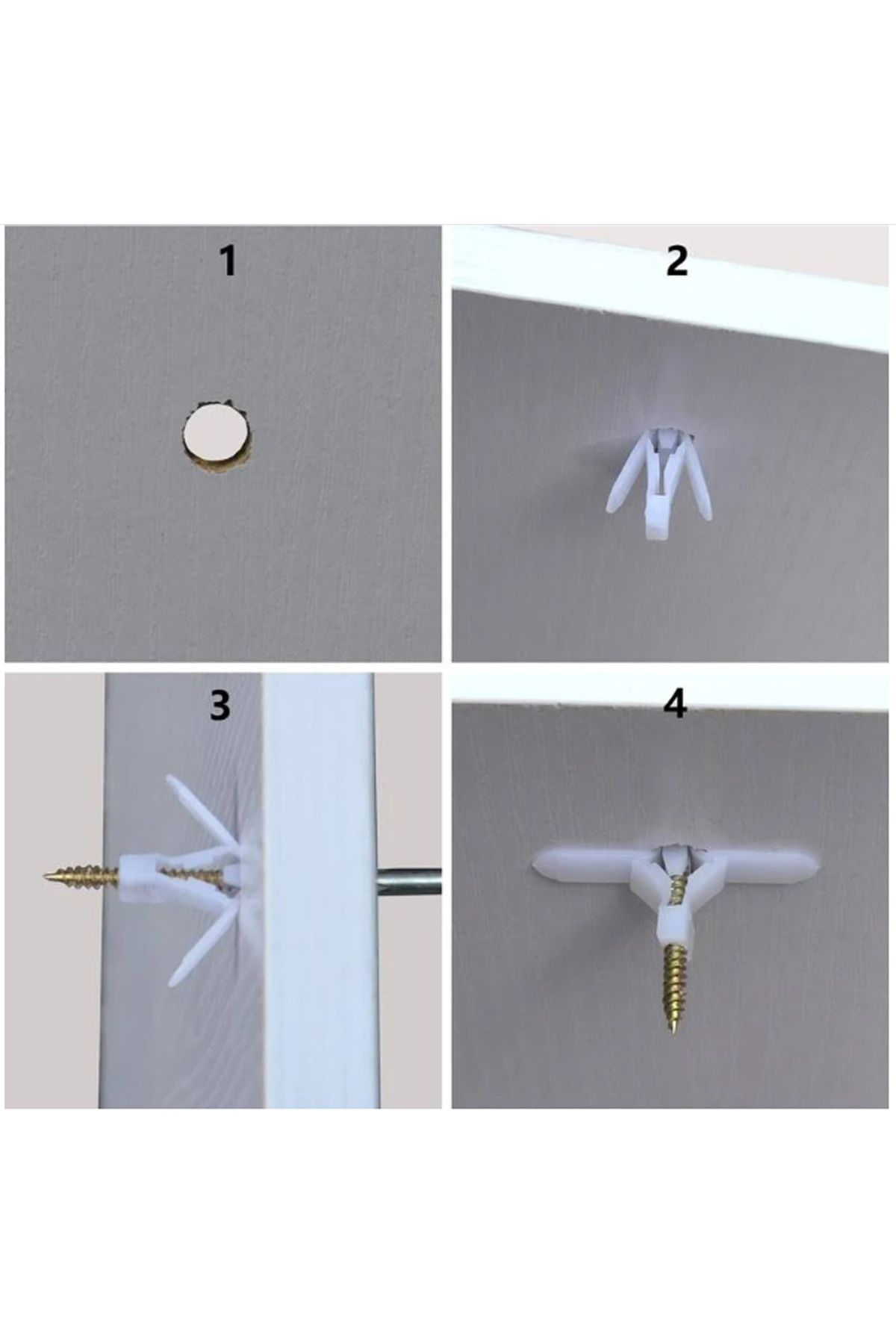 1

2

3

4