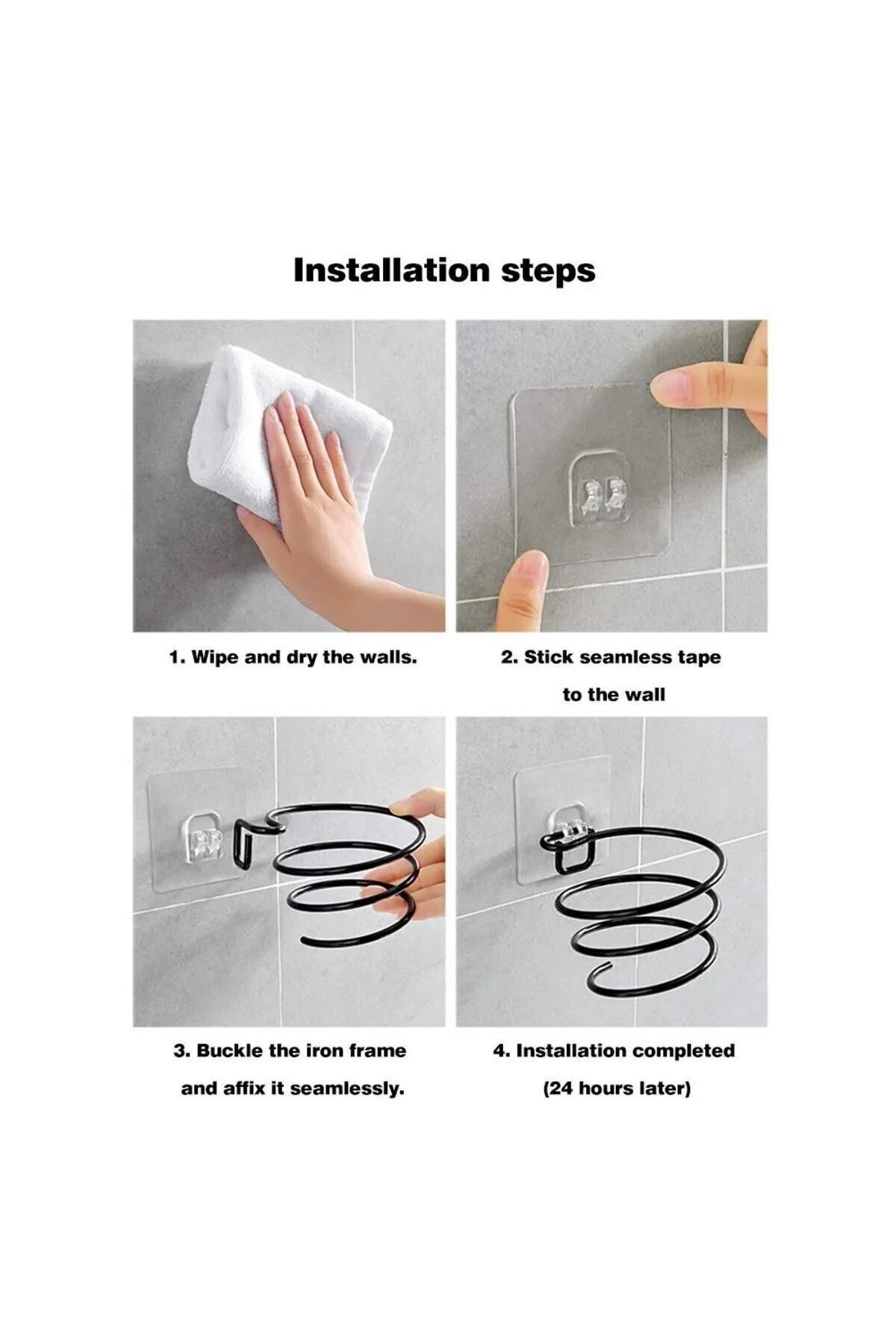 Installation steps

1. Wipe and dry the walls.

2. Stick seamless tape to the wall

3. Buckle the iron frame and affix it seamlessly.

4. Installation completed (24 hours later)