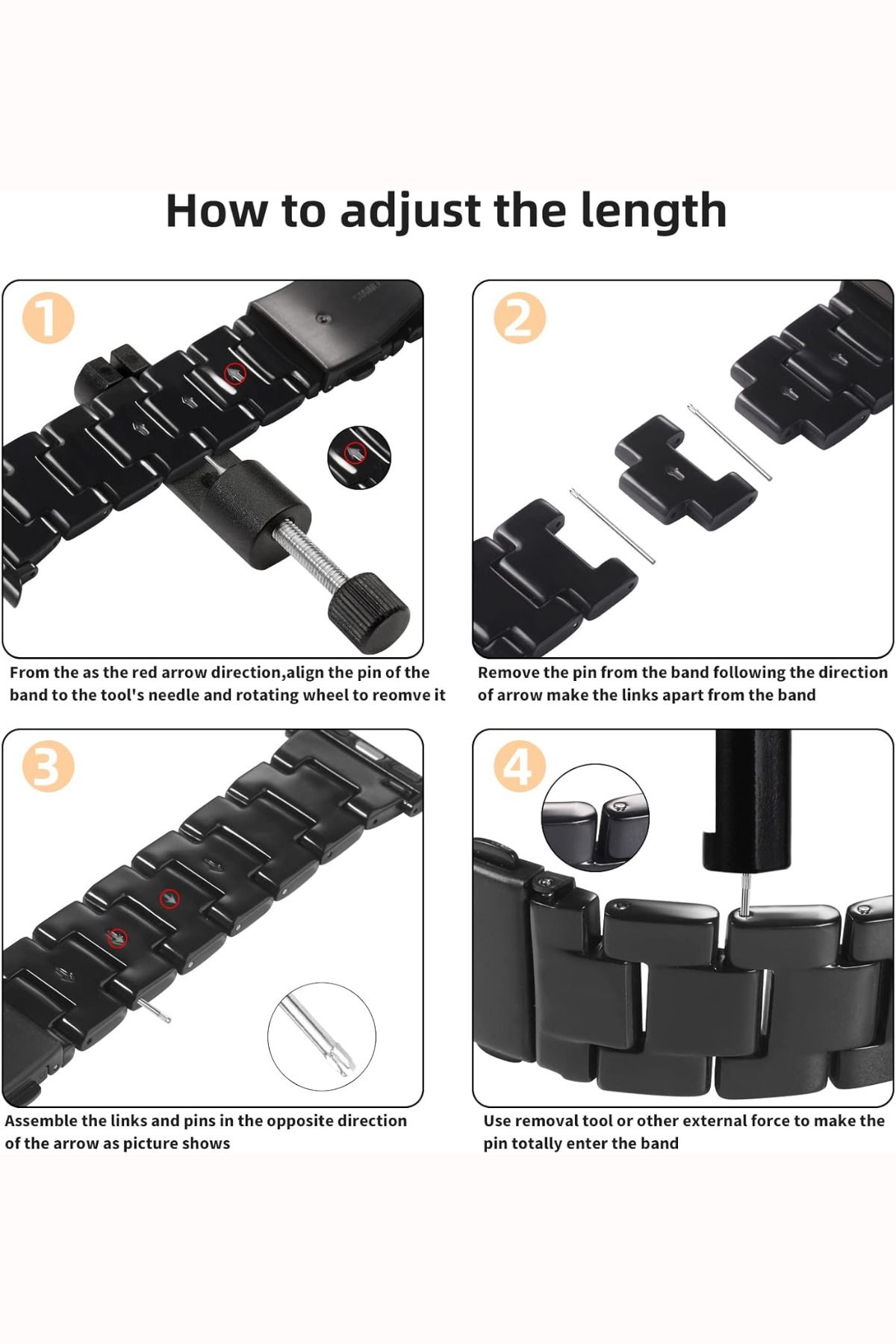 How to adjust the length

1

From the as the red arrow direction,align the pin of the band to the tool's needle and rotating wheel to reomve it

2

Remove the pin from the band following the direction of arrow make the links apart from the band

3

Assemble the links and pins in the opposite direction of the arrow as picture shows

4

Use removal tool or other external force to make the pin totally enter the band