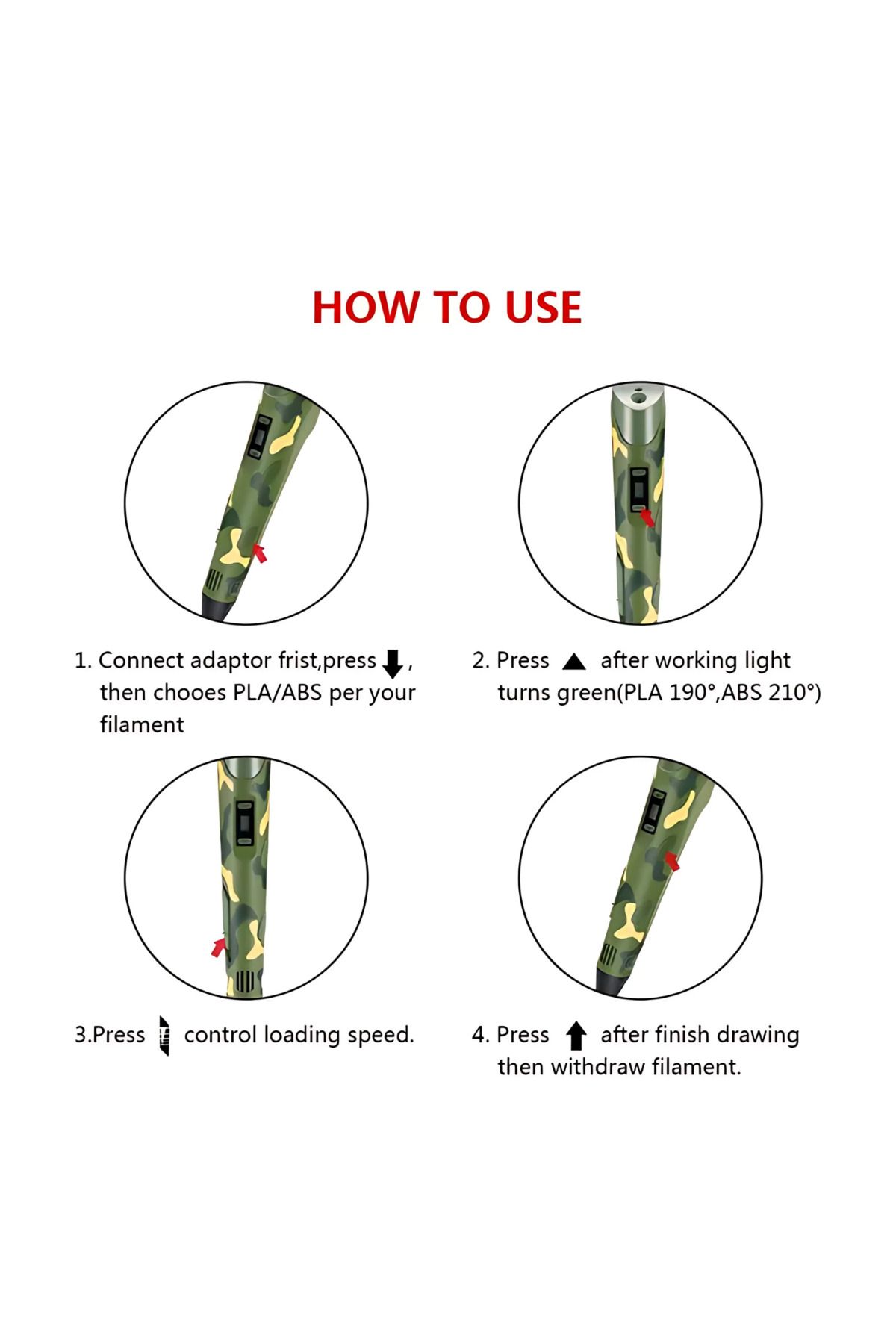 HOW TO USE

1. Connect adaptor frist,press ⬇, then chooes PLA/ABS per your filament

2. Press ▲ after working light turns green(PLA 190°,ABS 210°)

3.Press control loading speed.

4. Press ⬆ after finish drawing then withdraw filament.