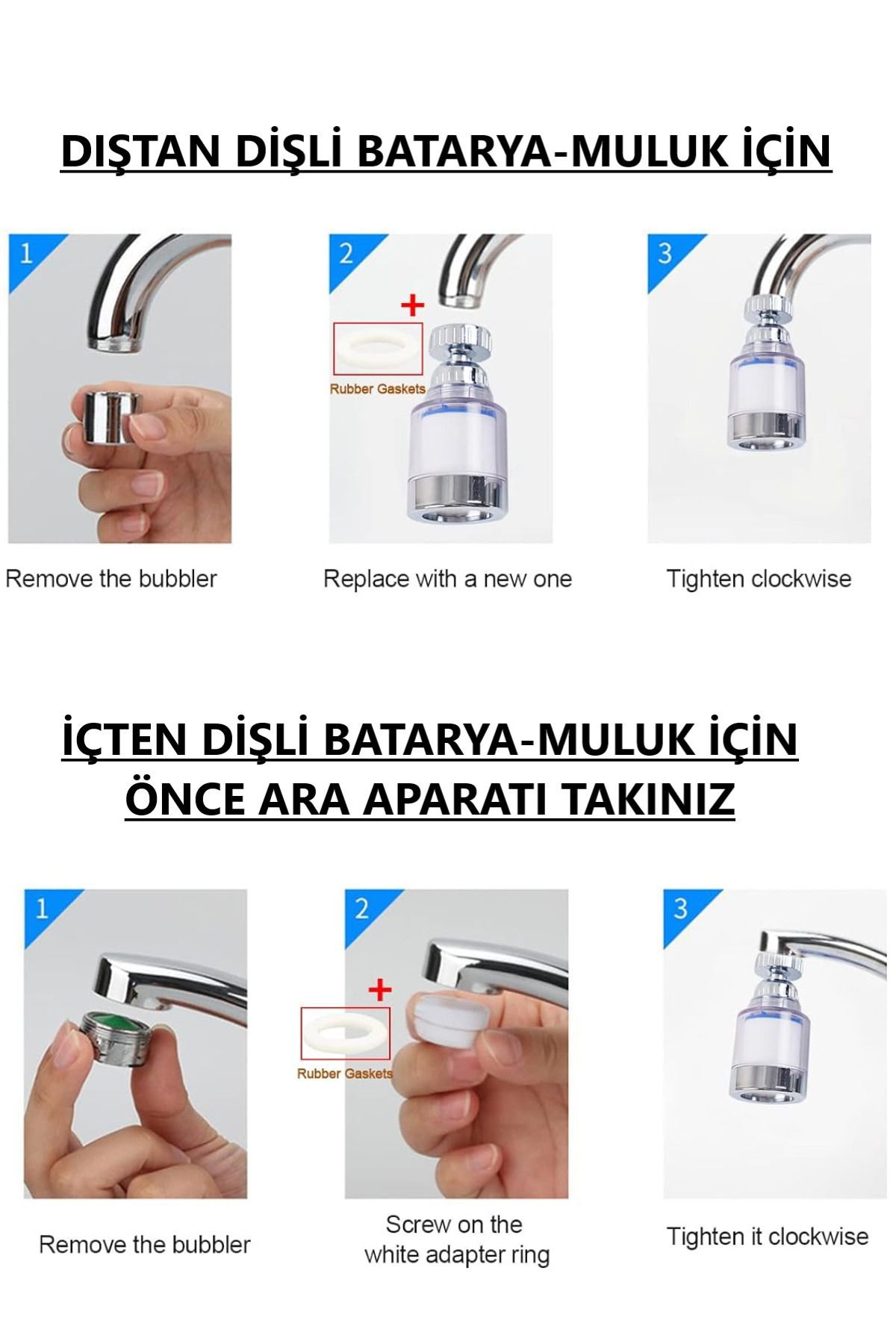 DIŞTAN DİŞLİ BATARYA-MULUK İÇİN

1

Remove the bubbler

2

+

Rubber Gaskets

Replace with a new one

3

Tighten clockwise

İÇTEN DİŞLİ BATARYA-MULUK İÇİN ÖNCE ARA APARATI TAKINIZ

1

Remove the bubbler

2

+

Rubber Gaskets

Screw on the white adapter ring

3

Tighten it clockwise