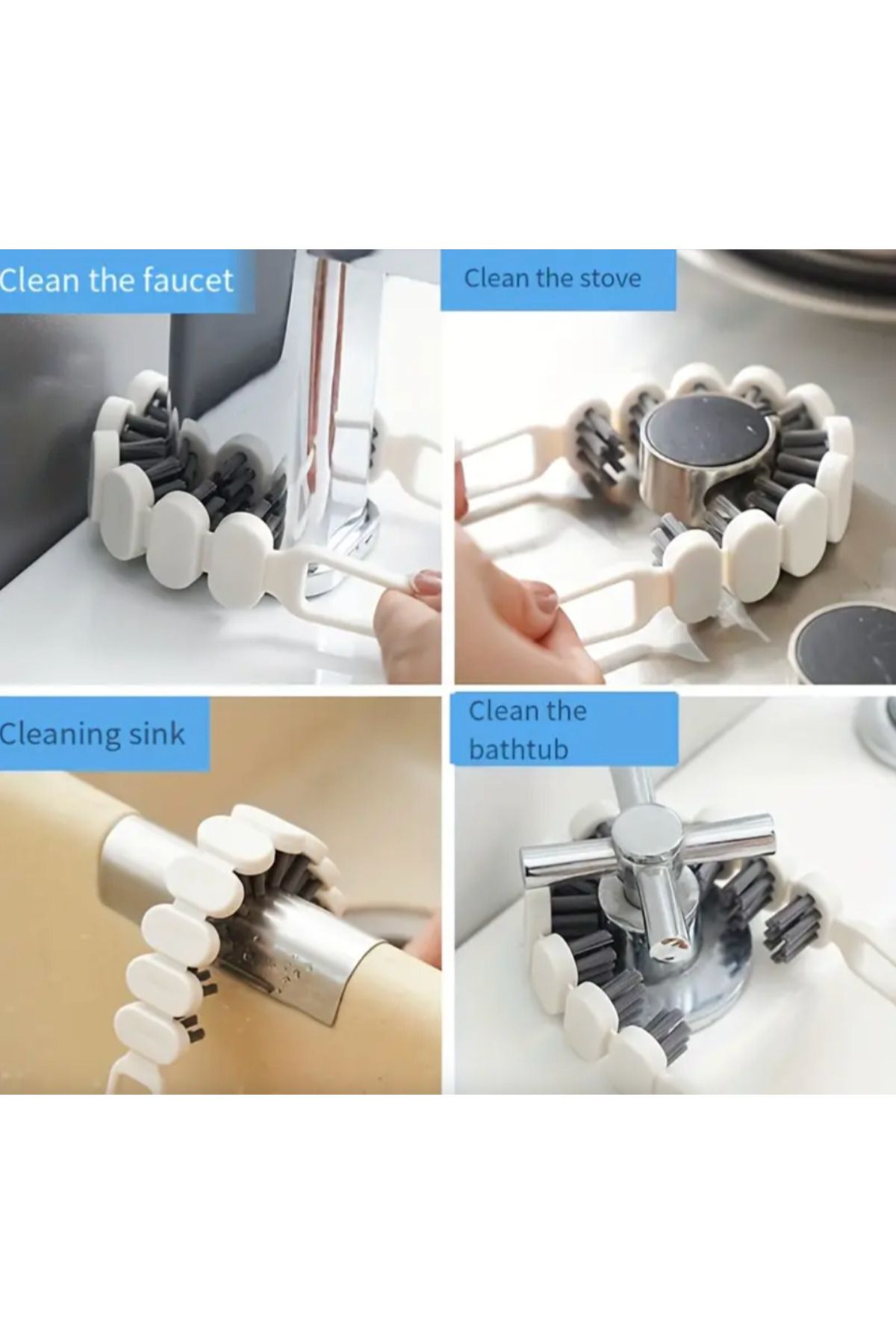 Clean the faucet

Clean the stove

Cleaning sink

Clean the bathtub